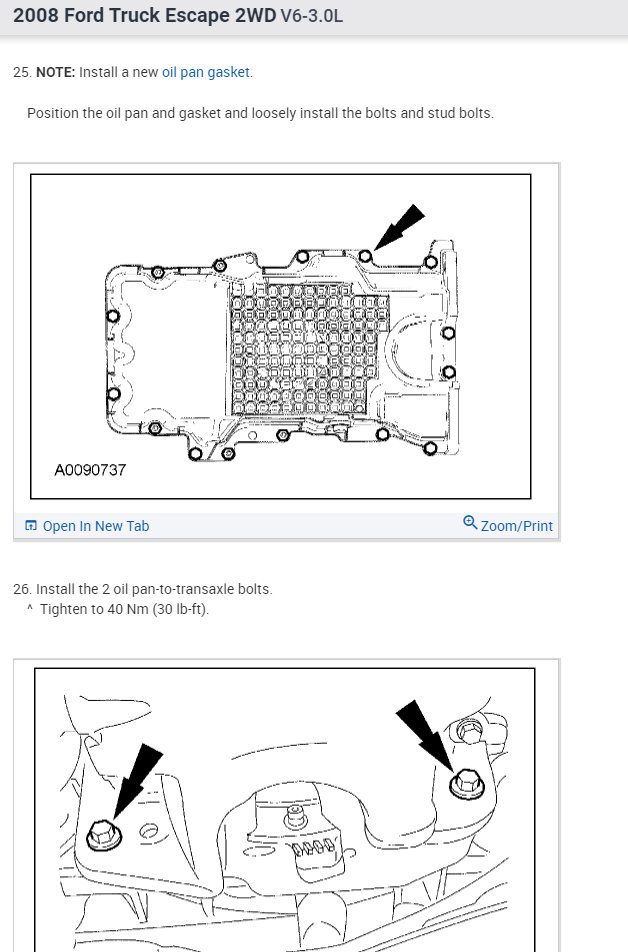 2008 Ford Truck Escape 2WD V6-3.0L

25. NOTE: Install a new oil pan gasket.

Position the oil pan and gasket and loosely install the bolts and stud bolts.

A0090737

Open In New Tab

Zoom/Print

26. Install the 2 oil pan-to-transaxle bolts.
^ Tighten to 40 Nm (30 lb-ft).