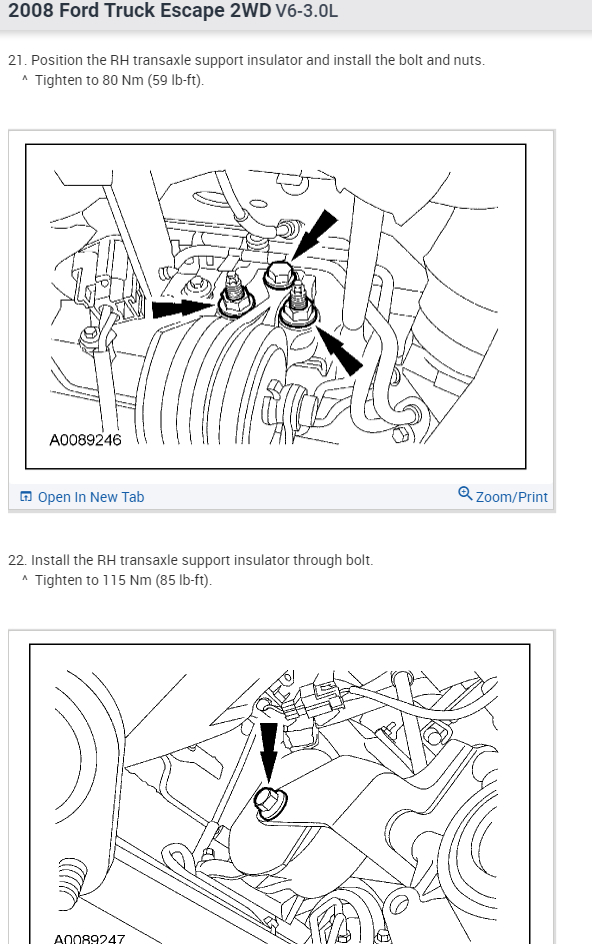 2008 Ford Truck Escape 2WD V6-3.0L

21. Position the RH transaxle support insulator and install the bolt and nuts.
^ Tighten to 80 Nm (59 lb-ft).

A0089246

Open In New Tab

Zoom/Print

22. Install the RH transaxle support insulator through bolt.
^ Tighten to 115 Nm (85 lb-ft).

A0089247