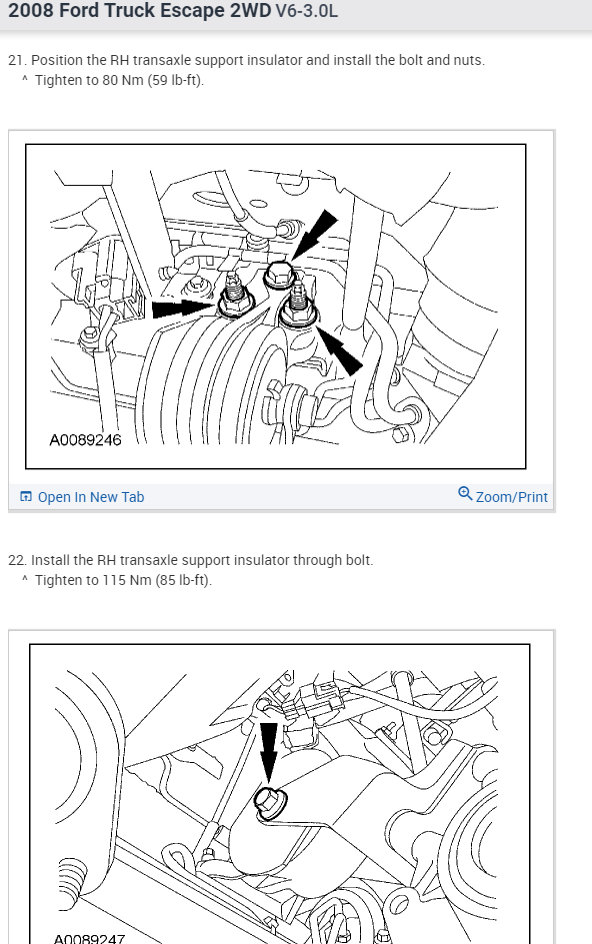 2008 Ford Truck Escape 2WD V6-3.0L

21. Position the RH transaxle support insulator and install the bolt and nuts.
^ Tighten to 80 Nm (59 lb-ft).

A0089246

Open In New Tab

Zoom/Print

22. Install the RH transaxle support insulator through bolt.
^ Tighten to 115 Nm (85 lb-ft).

A0089247