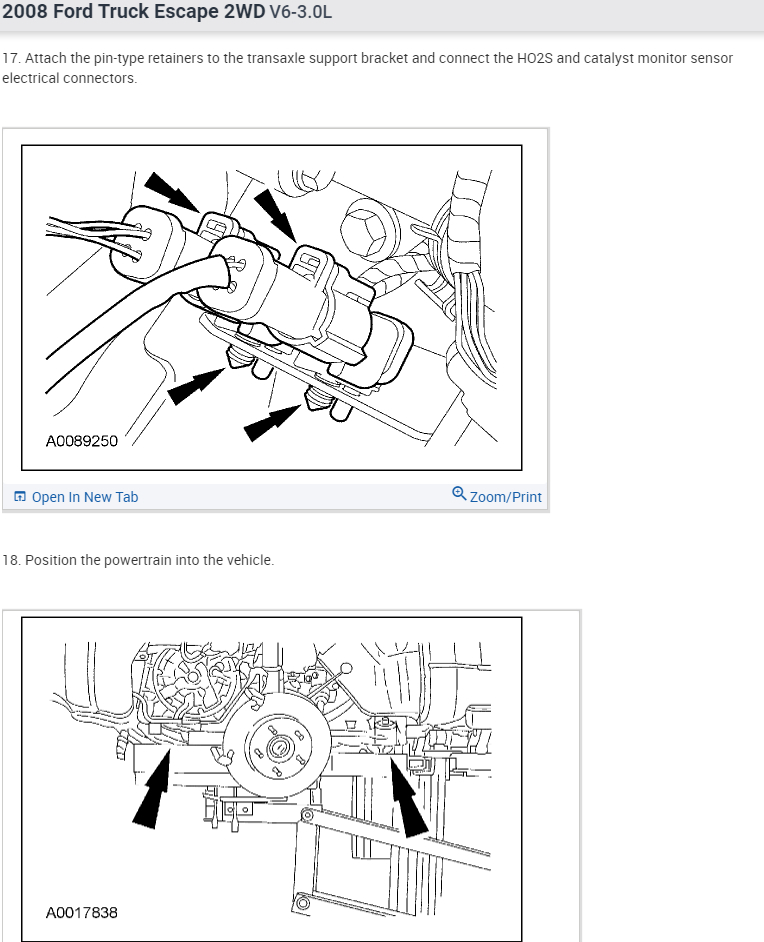 2008 Ford Truck Escape 2WD V6-3.0L

17. Attach the pin-type retainers to the transaxle support bracket and connect the HO2S and catalyst monitor sensor electrical connectors.

A0089250

Open In New Tab

Zoom/Print

18. Position the powertrain into the vehicle.

A0017838