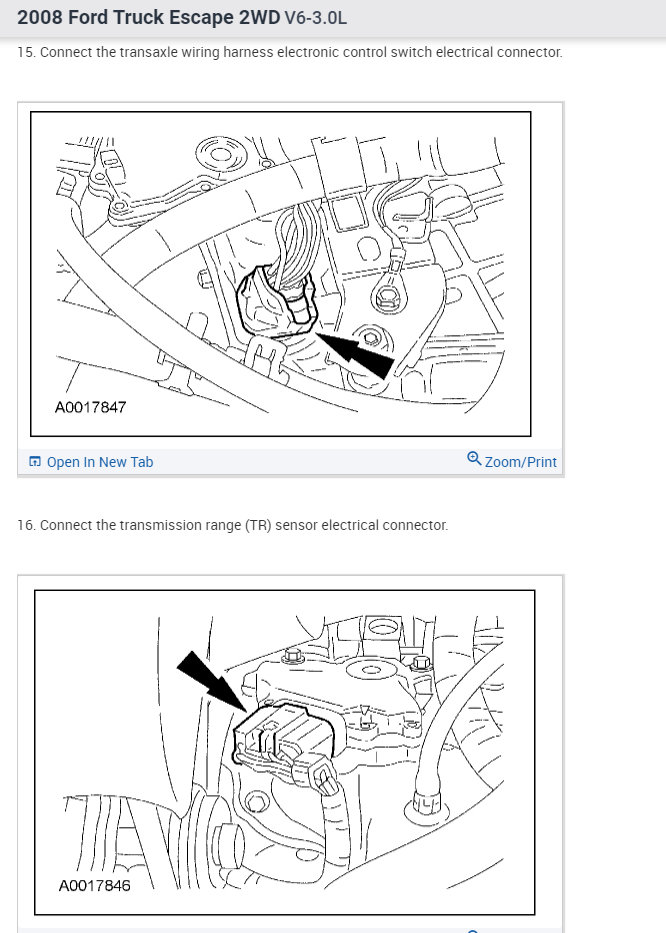 2008 Ford Truck Escape 2WD V6-3.0L

15. Connect the transaxle wiring harness electronic control switch electrical connector.

A0017847

Open In New Tab

Zoom/Print

16. Connect the transmission range (TR) sensor electrical connector.

A0017846