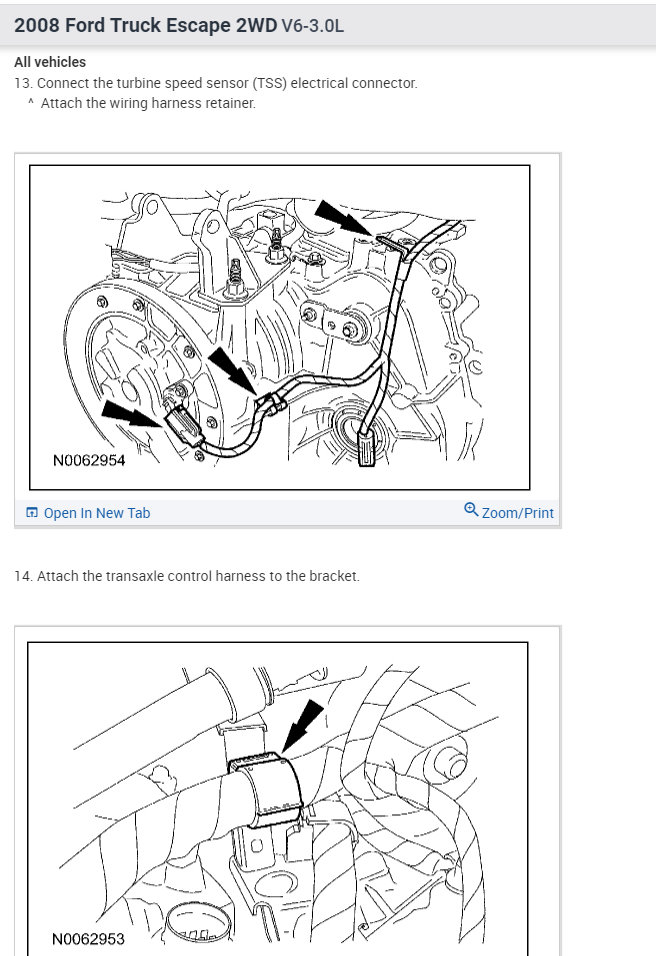 2008 Ford Truck Escape 2WD V6-3.0L

All vehicles
13. Connect the turbine speed sensor (TSS) electrical connector.
^ Attach the wiring harness retainer.

N0062954

Open In New Tab
Zoom/Print

14. Attach the transaxle control harness to the bracket.

N0062953