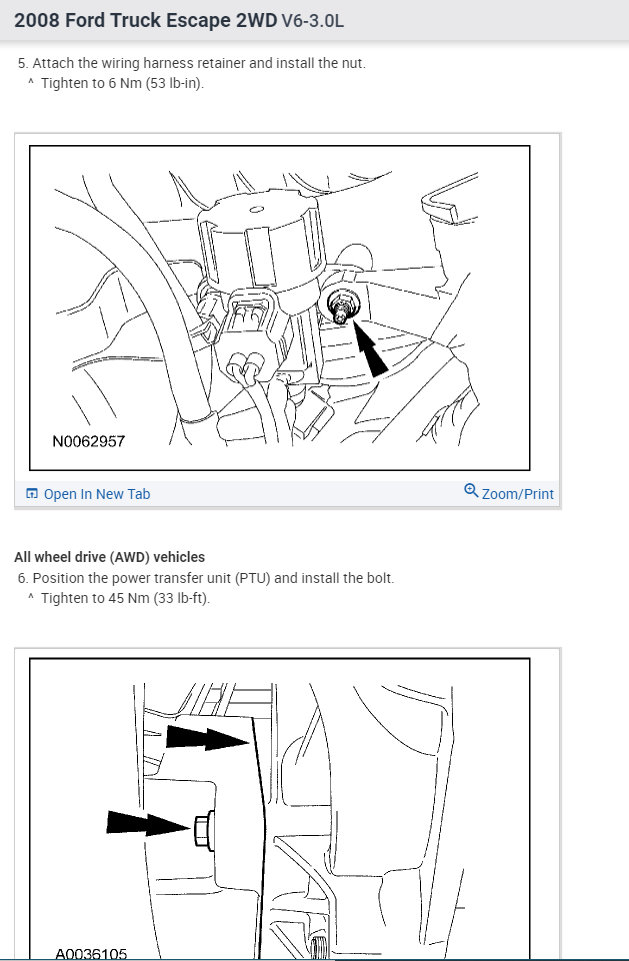 2008 Ford Truck Escape 2WD V6-3.0L

5. Attach the wiring harness retainer and install the nut.
^ Tighten to 6 Nm (53 lb-in).

N0062957

Open In New Tab

Zoom/Print

All wheel drive (AWD) vehicles
6. Position the power transfer unit (PTU) and install the bolt.
^ Tighten to 45 Nm (33 lb-ft).

A0036105