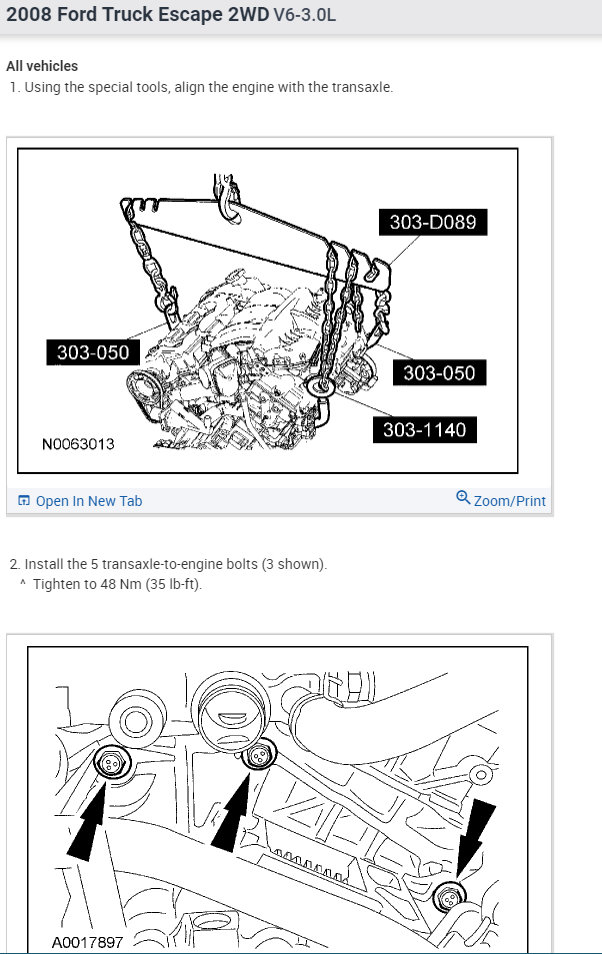 2008 Ford Truck Escape 2WD V6-3.0L

All vehicles

1. Using the special tools, align the engine with the transaxle.

303-D089
303-050
303-050
303-1140
N0063013

Open In New Tab
Zoom/Print

2. Install the 5 transaxle-to-engine bolts (3 shown).
^ Tighten to 48 Nm (35 lb-ft).

A0017897