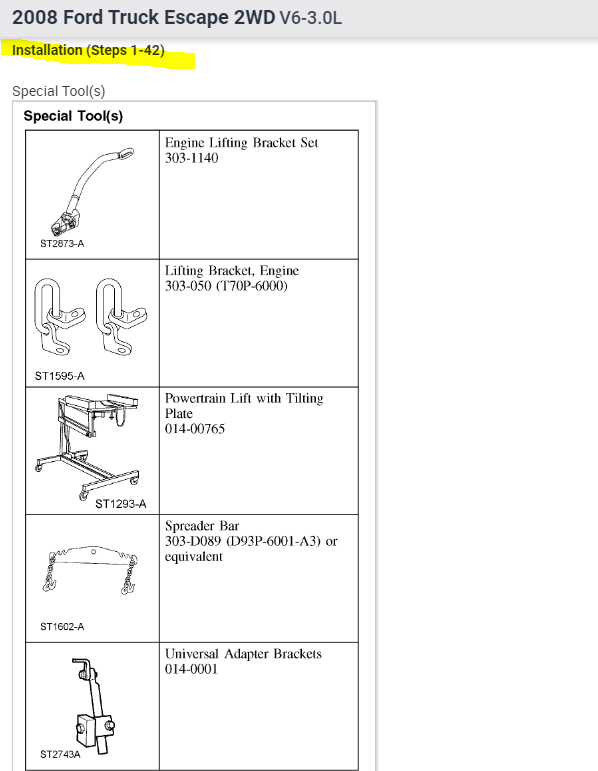 2008 Ford Truck Escape 2WD V6-3.0L

Installation (Steps 1-42)

Special Tool(s)

Special Tool(s)

| | |
|---|---|
| ST2873-A | Engine Lifting Bracket Set 303-1140 |
| ST1595-A | Lifting Bracket, Engine 303-050 (T70P-6000) |
| ST1293-A | Powertrain Lift with Tilting Plate 014-00765 |
| ST1602-A | Spreader Bar 303-D089 (D93P-6001-A3) or equivalent |
| ST2743A | Universal Adapter Brackets 014-0001 |