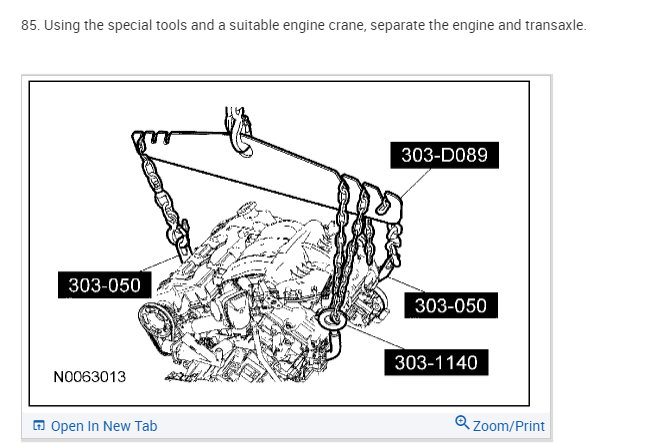 85. Using the special tools and a suitable engine crane, separate the engine and transaxle.

303-D089

303-050

303-050

303-1140

N0063013

Open In New Tab

Zoom/Print