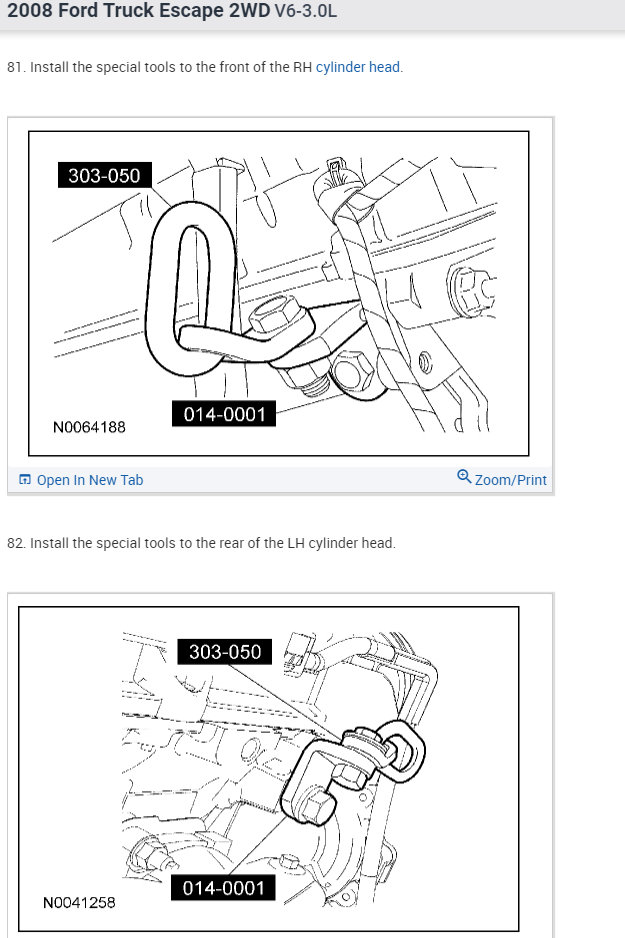 2008 Ford Truck Escape 2WD V6-3.0L

81. Install the special tools to the front of the RH cylinder head.

303-050

014-0001

N0064188

Open In New Tab

Zoom/Print

82. Install the special tools to the rear of the LH cylinder head.

303-050

014-0001

N0041258