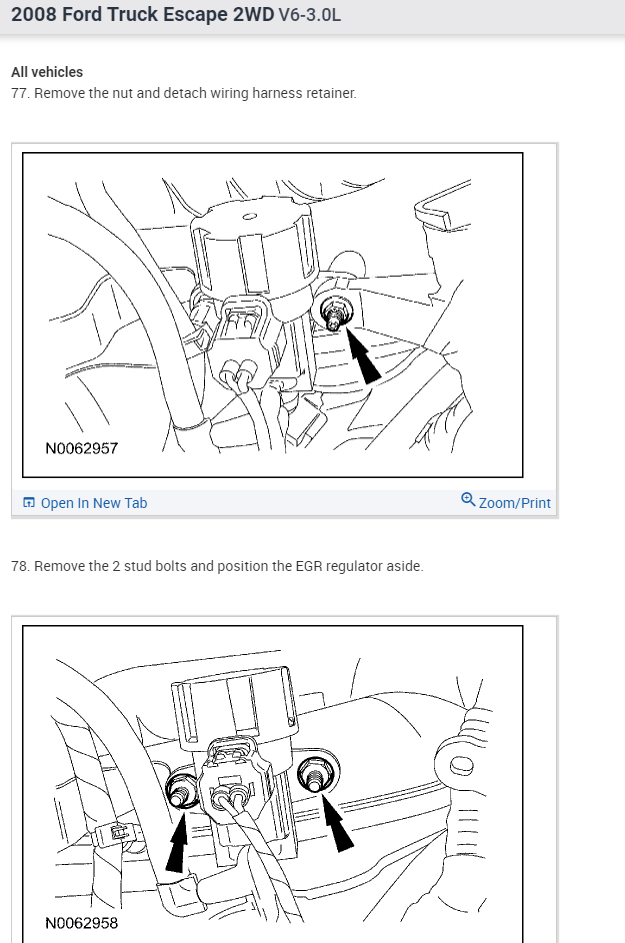 2008 Ford Truck Escape 2WD V6-3.0L

All vehicles
77. Remove the nut and detach wiring harness retainer.

N0062957

Open In New Tab
Zoom/Print

78. Remove the 2 stud bolts and position the EGR regulator aside.

N0062958