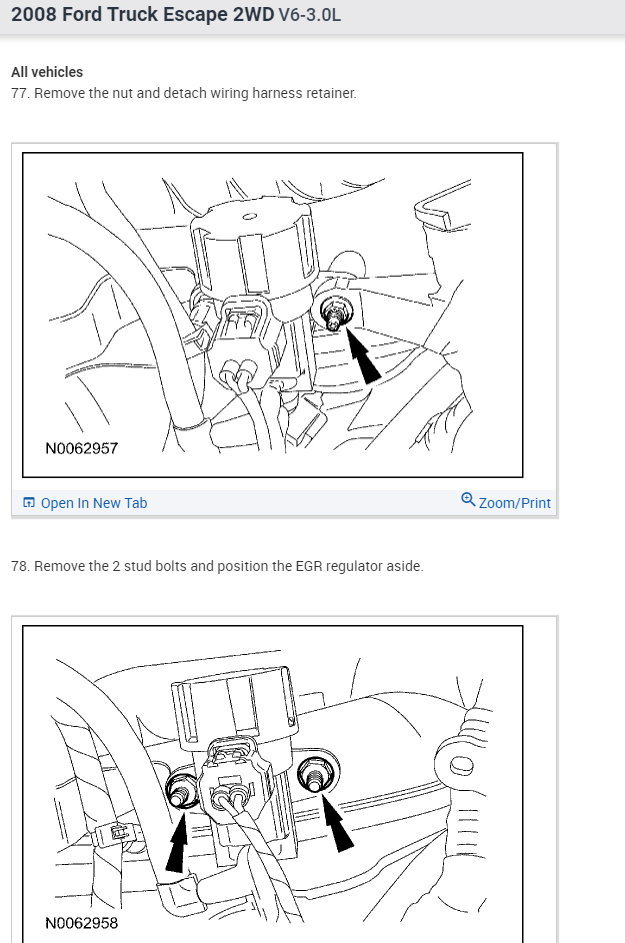 2008 Ford Truck Escape 2WD V6-3.0L

All vehicles
77. Remove the nut and detach wiring harness retainer.

N0062957

Open In New Tab

Zoom/Print

78. Remove the 2 stud bolts and position the EGR regulator aside.

N0062958