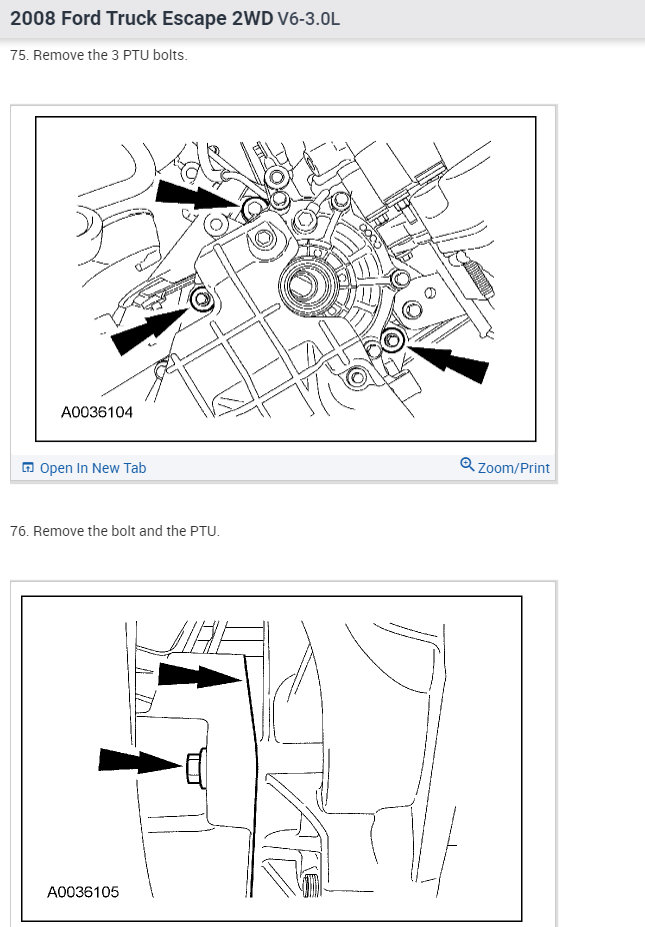 2008 Ford Truck Escape 2WD V6-3.0L

75. Remove the 3 PTU bolts.

A0036104

Open In New Tab

Zoom/Print

76. Remove the bolt and the PTU.

A0036105