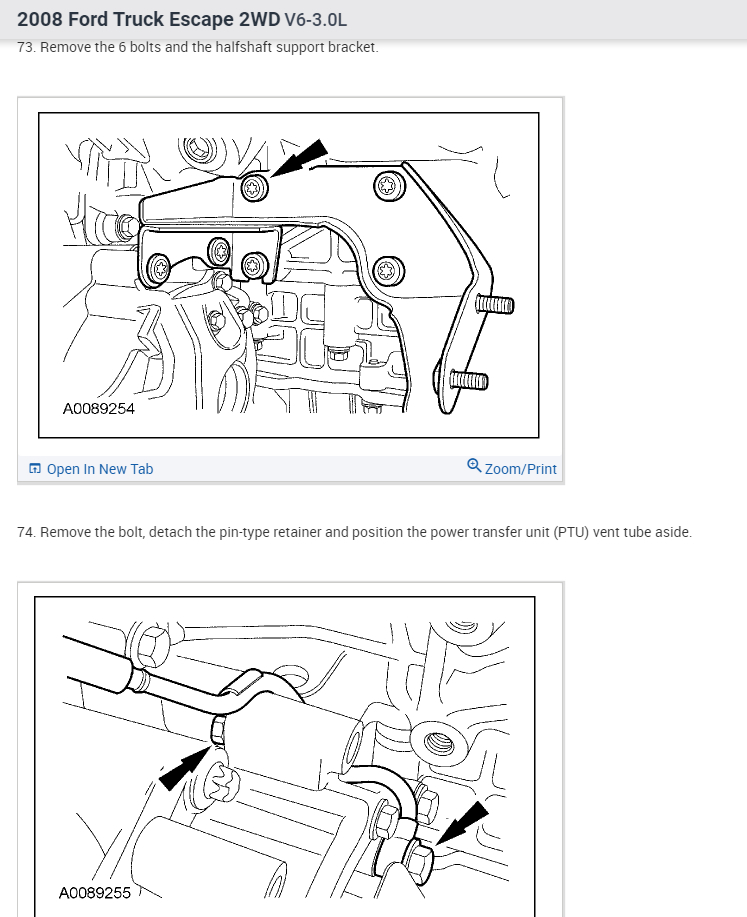 2008 Ford Truck Escape 2WD V6-3.0L

73. Remove the 6 bolts and the halfshaft support bracket.

A0089254

Open In New Tab

Zoom/Print

74. Remove the bolt, detach the pin-type retainer and position the power transfer unit (PTU) vent tube aside.

A0089255