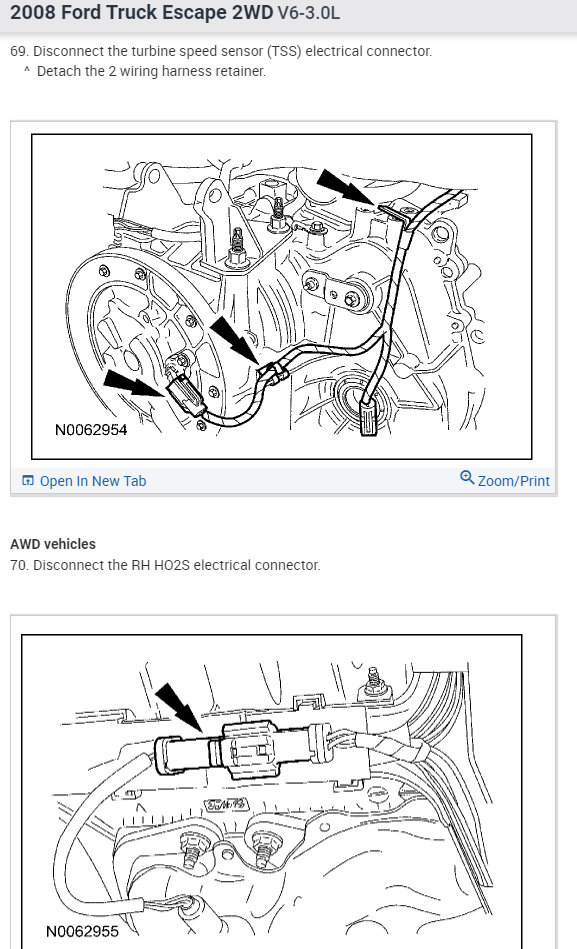 2008 Ford Truck Escape 2WD V6-3.0L

69. Disconnect the turbine speed sensor (TSS) electrical connector.
^ Detach the 2 wiring harness retainer.

N0062954

Open In New Tab

Zoom/Print

AWD vehicles
70. Disconnect the RH HO2S electrical connector.

N0062955