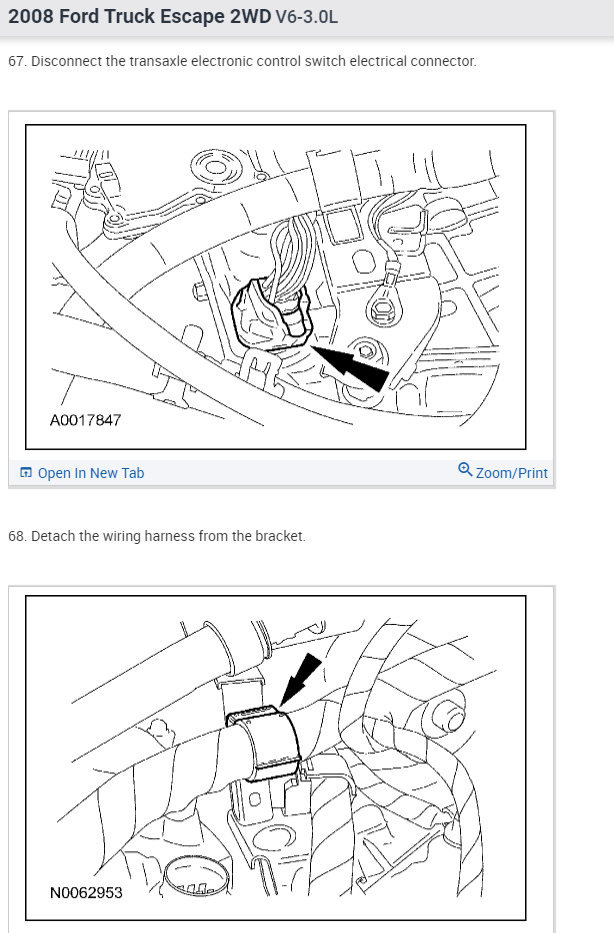 2008 Ford Truck Escape 2WD V6-3.0L

67. Disconnect the transaxle electronic control switch electrical connector.

A0017847

Open In New Tab

Zoom/Print

68. Detach the wiring harness from the bracket.

N0062953