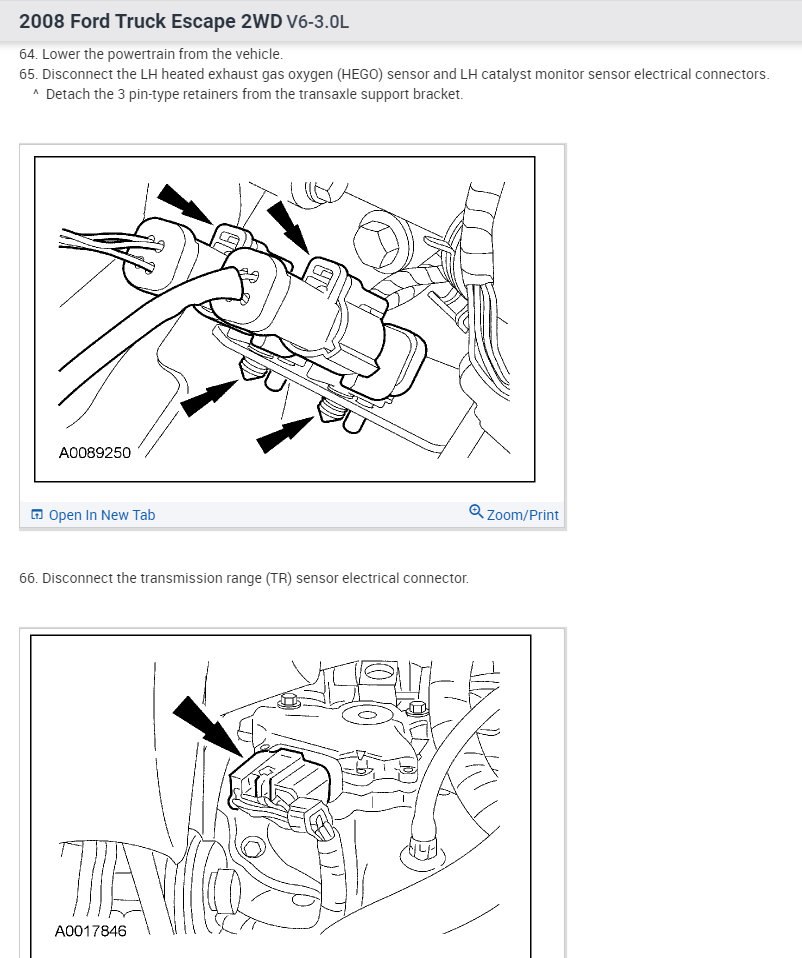 2008 Ford Truck Escape 2WD V6-3.0L

64. Lower the powertrain from the vehicle.
65. Disconnect the LH heated exhaust gas oxygen (HEGO) sensor and LH catalyst monitor sensor electrical connectors.
^ Detach the 3 pin-type retainers from the transaxle support bracket.

A0089250

Open In New Tab

Zoom/Print

66. Disconnect the transmission range (TR) sensor electrical connector.

A0017846