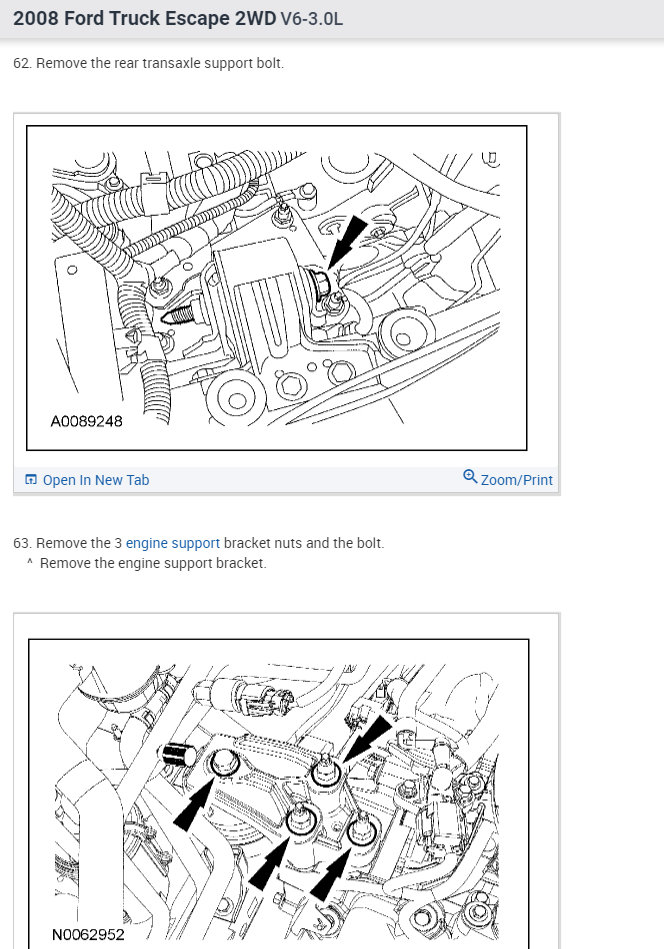 2008 Ford Truck Escape 2WD V6-3.0L

62. Remove the rear transaxle support bolt.

A0089248

Open In New Tab

Zoom/Print

63. Remove the 3 engine support bracket nuts and the bolt.
^ Remove the engine support bracket.

N0062952