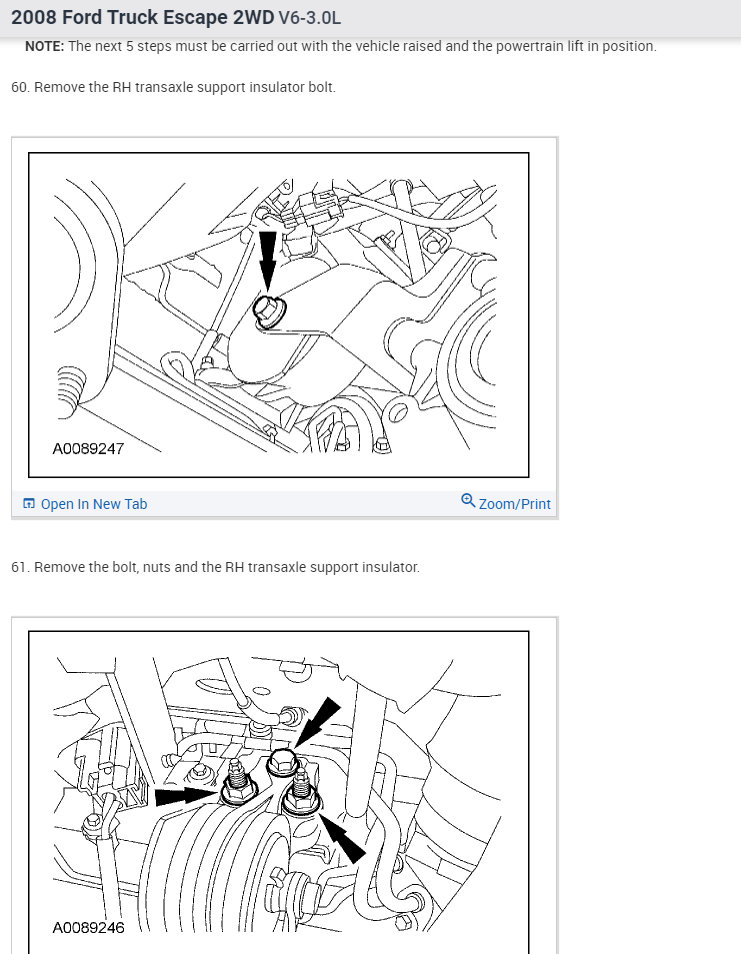 2008 Ford Truck Escape 2WD V6-3.0L

NOTE: The next 5 steps must be carried out with the vehicle raised and the powertrain lift in position.

60. Remove the RH transaxle support insulator bolt.

A0089247

Open In New Tab

Zoom/Print

61. Remove the bolt, nuts and the RH transaxle support insulator.

A0089246