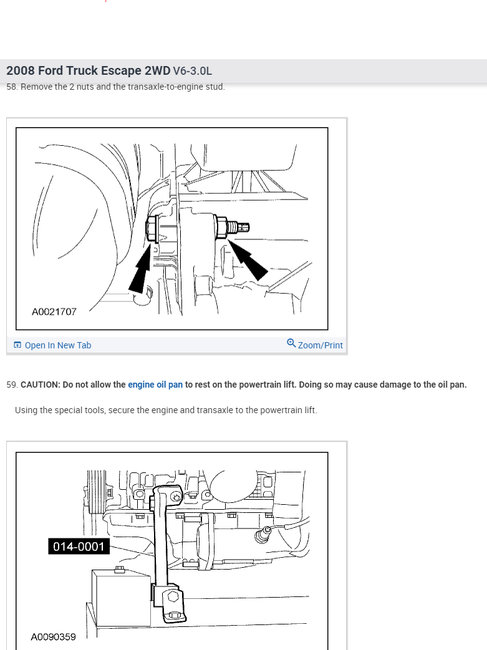 2008 Ford Truck Escape 2WD V6-3.0L

58. Remove the 2 nuts and the transaxle-to-engine stud.

A0021707

Open In New Tab

Zoom/Print

59. CAUTION: Do not allow the engine oil pan to rest on the powertrain lift. Doing so may cause damage to the oil pan.

Using the special tools, secure the engine and transaxle to the powertrain lift.

014-0001

A0090359