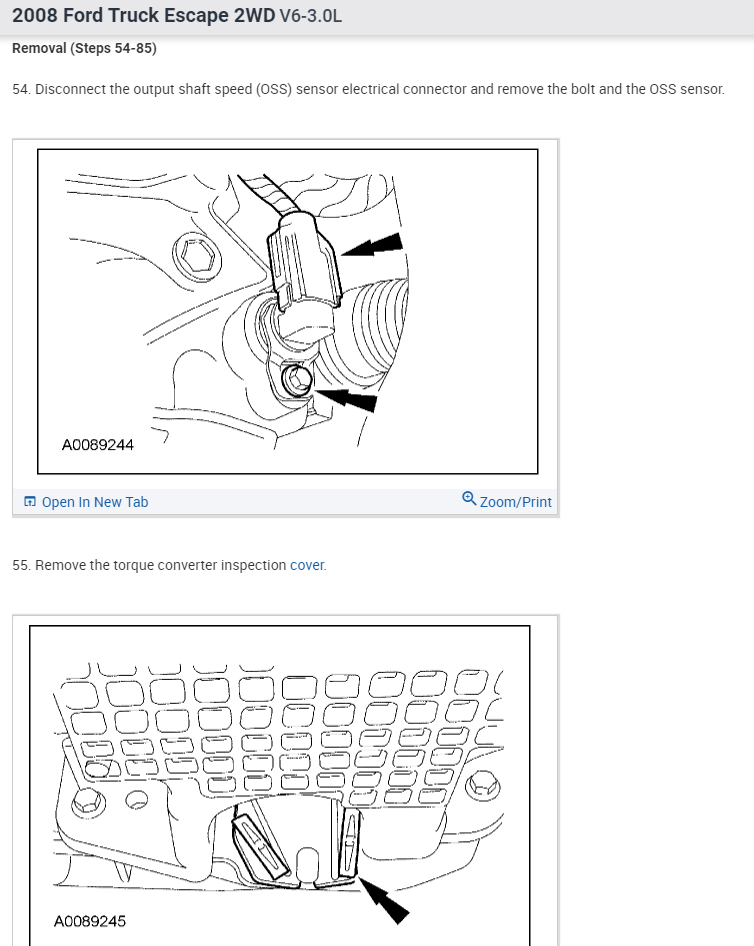 2008 Ford Truck Escape 2WD V6-3.0L

Removal (Steps 54-85)

54. Disconnect the output shaft speed (OSS) sensor electrical connector and remove the bolt and the OSS sensor.

A0089244

Open In New Tab

Zoom/Print

55. Remove the torque converter inspection cover.

A0089245