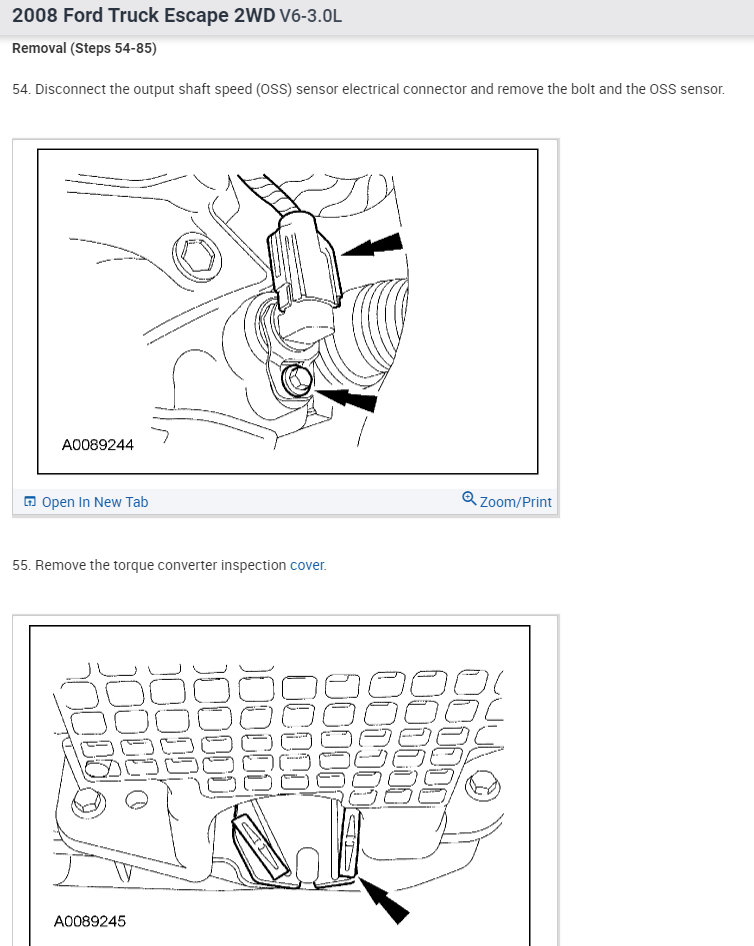 2008 Ford Truck Escape 2WD V6-3.0L

Removal (Steps 54-85)

54. Disconnect the output shaft speed (OSS) sensor electrical connector and remove the bolt and the OSS sensor.

A0089244

Open In New Tab

Zoom/Print

55. Remove the torque converter inspection cover.

A0089245