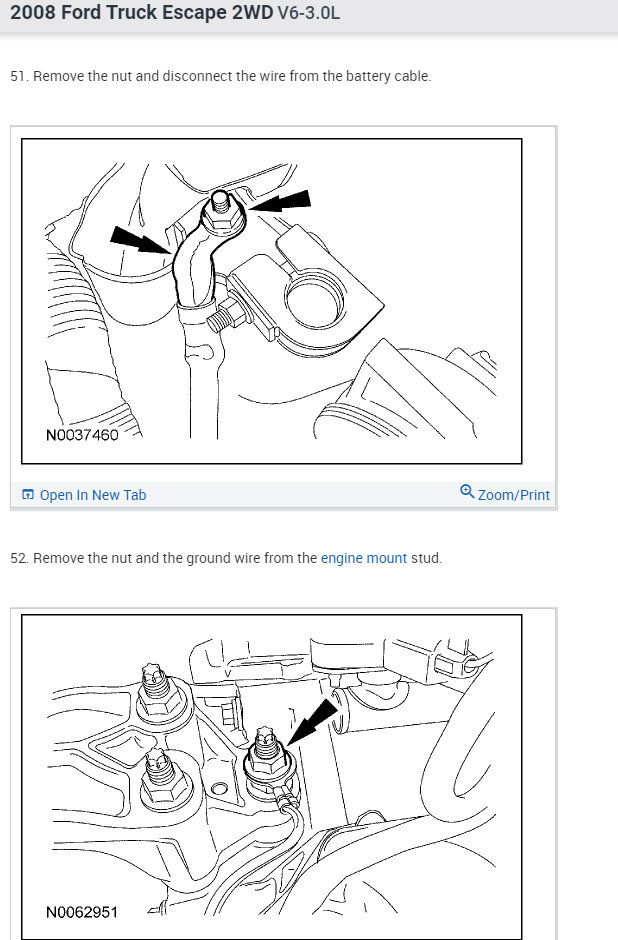 2008 Ford Truck Escape 2WD V6-3.0L

51. Remove the nut and disconnect the wire from the battery cable.

N0037460

Open In New Tab

Zoom/Print

52. Remove the nut and the ground wire from the engine mount stud.

N0062951