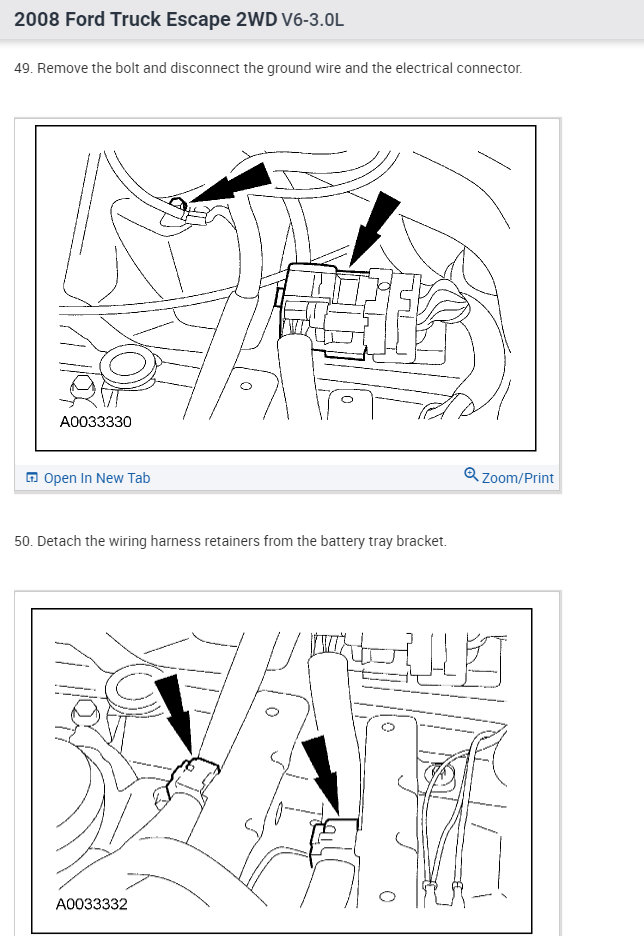 2008 Ford Truck Escape 2WD V6-3.0L

49. Remove the bolt and disconnect the ground wire and the electrical connector.

A0033330

Open In New Tab

Zoom/Print

50. Detach the wiring harness retainers from the battery tray bracket.

A0033332