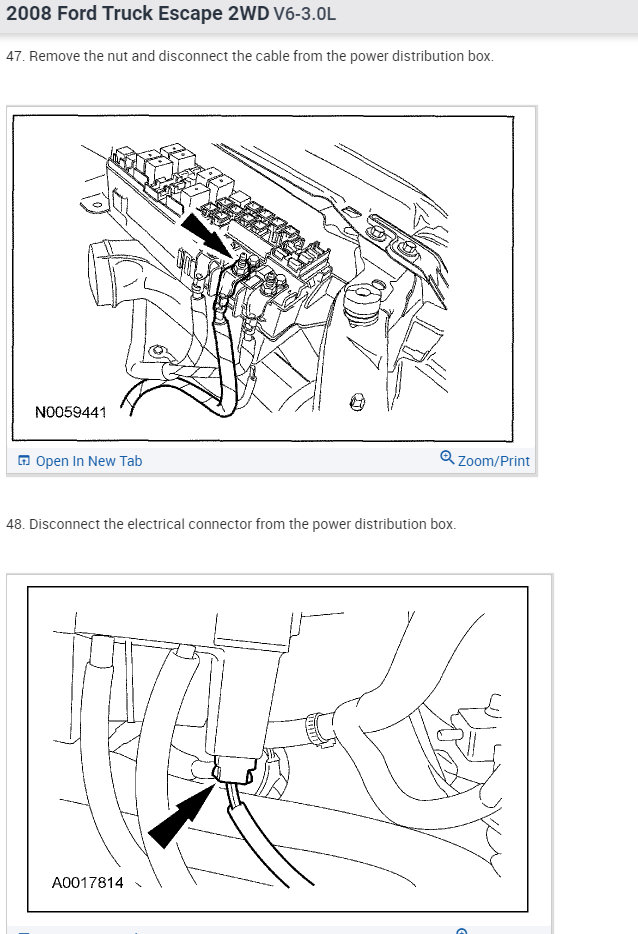 2008 Ford Truck Escape 2WD V6-3.0L

47. Remove the nut and disconnect the cable from the power distribution box.

N0059441

Open In New Tab

Zoom/Print

48. Disconnect the electrical connector from the power distribution box.

A0017814