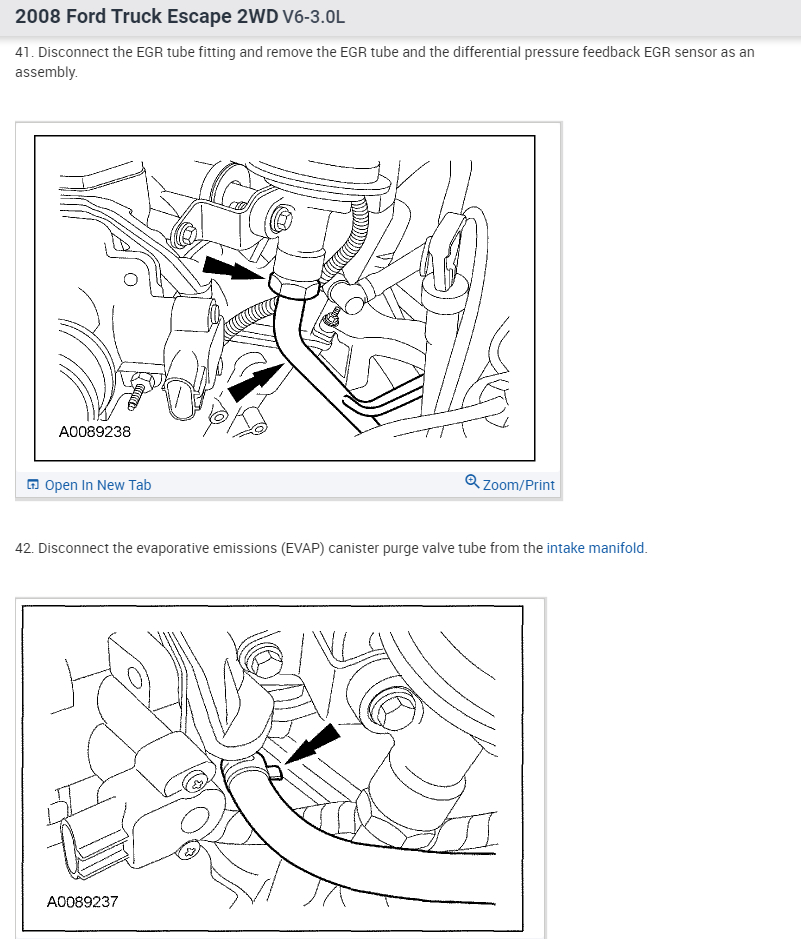 2008 Ford Truck Escape 2WD V6-3.0L

41. Disconnect the EGR tube fitting and remove the EGR tube and the differential pressure feedback EGR sensor as an assembly.

A0089238

Open In New Tab

Zoom/Print

42. Disconnect the evaporative emissions (EVAP) canister purge valve tube from the intake manifold.

A0089237