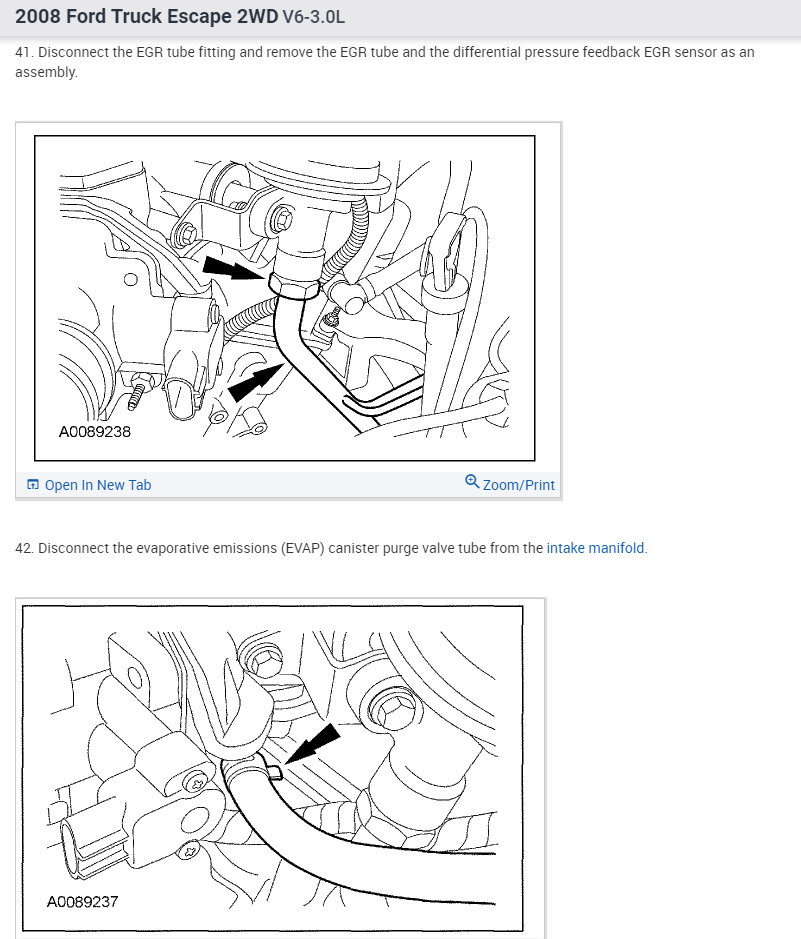 2008 Ford Truck Escape 2WD V6-3.0L

41. Disconnect the EGR tube fitting and remove the EGR tube and the differential pressure feedback EGR sensor as an assembly.

A0089238

Open In New Tab

Zoom/Print

42. Disconnect the evaporative emissions (EVAP) canister purge valve tube from the intake manifold.

A0089237