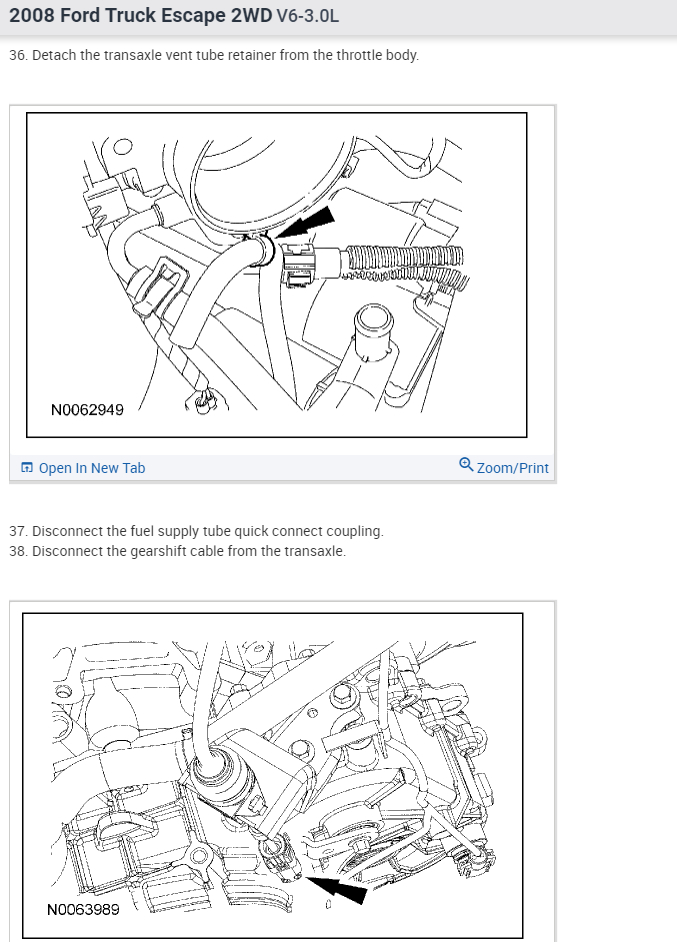 2008 Ford Truck Escape 2WD V6-3.0L

36. Detach the transaxle vent tube retainer from the throttle body.

N0062949

Open In New Tab

Zoom/Print

37. Disconnect the fuel supply tube quick connect coupling.
38. Disconnect the gearshift cable from the transaxle.

N0063989