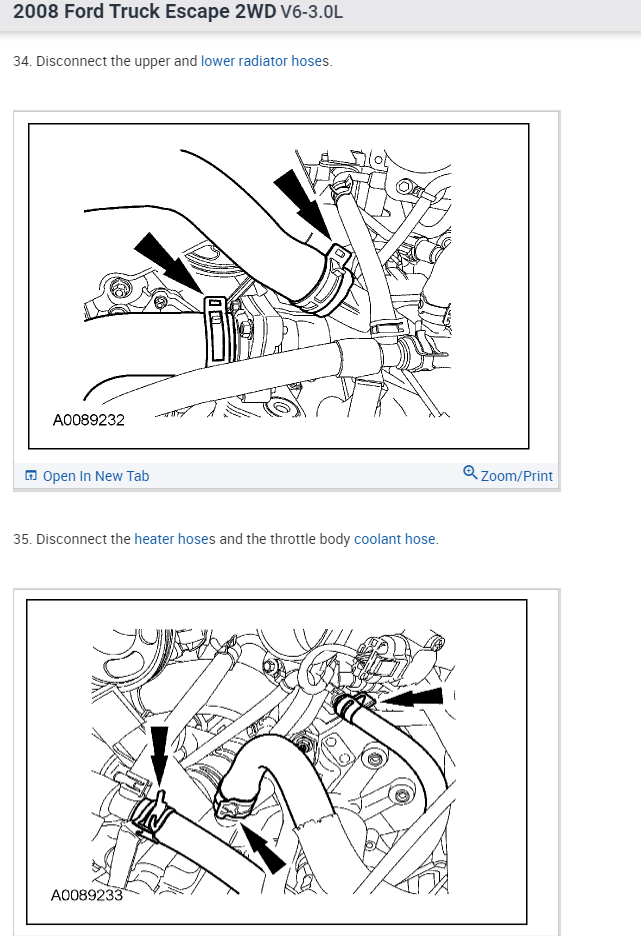 2008 Ford Truck Escape 2WD V6-3.0L

34. Disconnect the upper and lower radiator hoses.

A0089232

Open In New Tab

Zoom/Print

35. Disconnect the heater hoses and the throttle body coolant hose.

A0089233