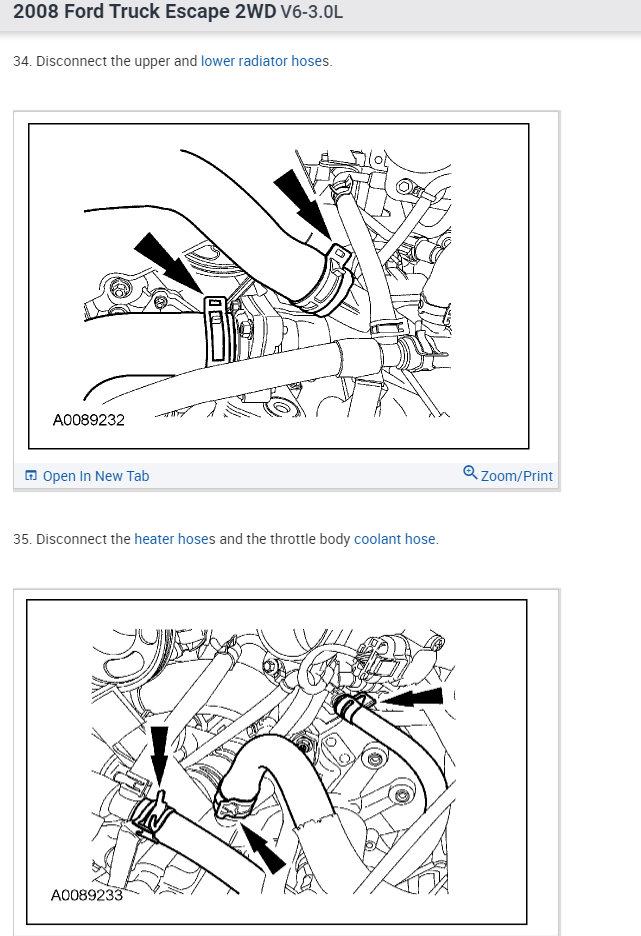 2008 Ford Truck Escape 2WD V6-3.0L

34. Disconnect the upper and lower radiator hoses.

A0089232

Open In New Tab

Zoom/Print

35. Disconnect the heater hoses and the throttle body coolant hose.

A0089233