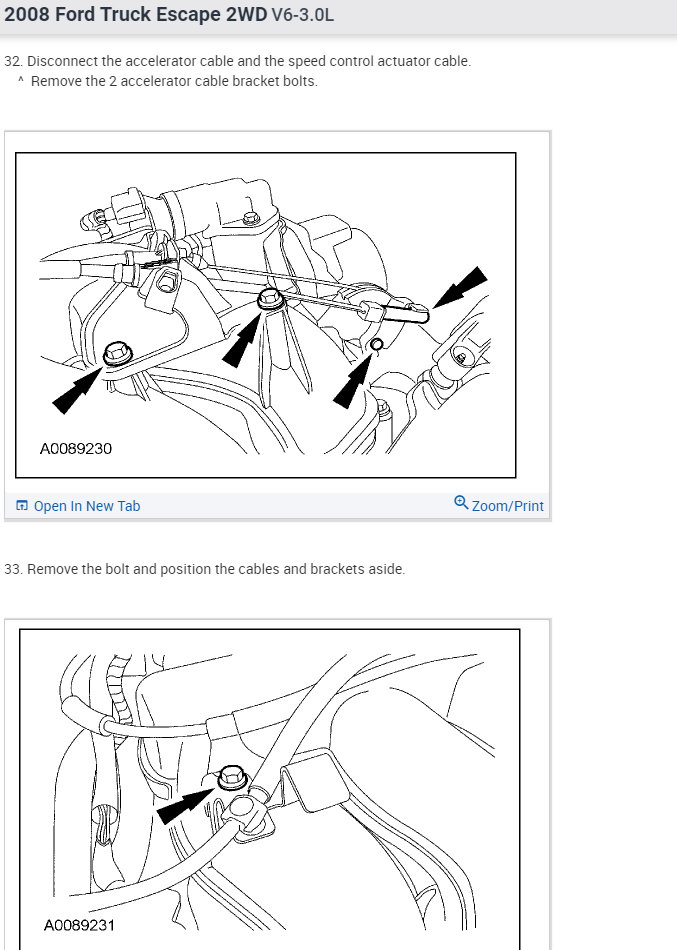 2008 Ford Truck Escape 2WD V6-3.0L

32. Disconnect the accelerator cable and the speed control actuator cable.
^ Remove the 2 accelerator cable bracket bolts.

A0089230

Open In New Tab

Zoom/Print

33. Remove the bolt and position the cables and brackets aside.

A0089231