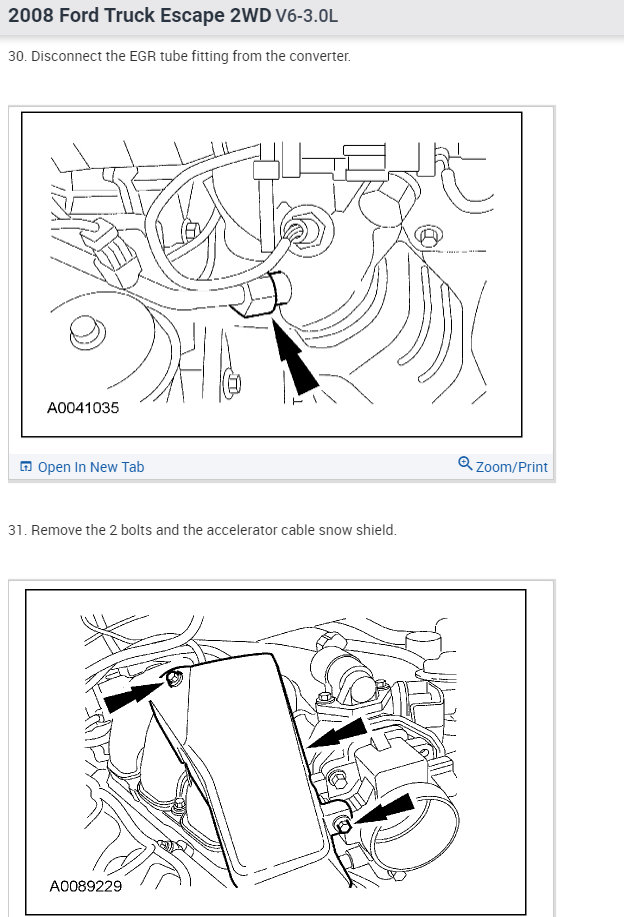 2008 Ford Truck Escape 2WD V6-3.0L

30. Disconnect the EGR tube fitting from the converter.

A0041035

Open In New Tab

Zoom/Print

31. Remove the 2 bolts and the accelerator cable snow shield.

A0089229