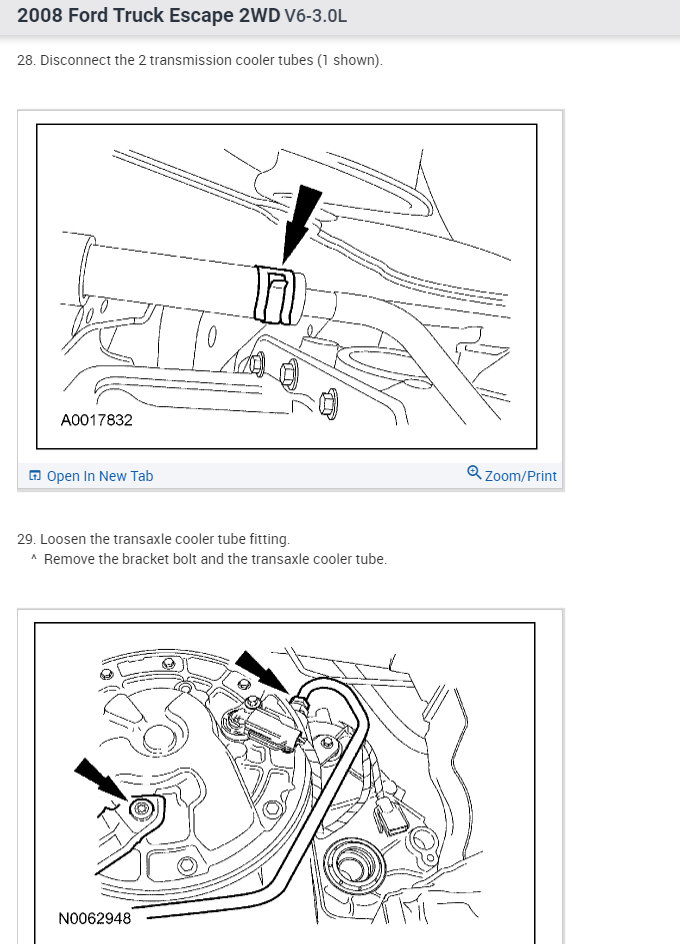 2008 Ford Truck Escape 2WD V6-3.0L

28. Disconnect the 2 transmission cooler tubes (1 shown).

A0017832

Open In New Tab

Zoom/Print

29. Loosen the transaxle cooler tube fitting.
^ Remove the bracket bolt and the transaxle cooler tube.

N0062948