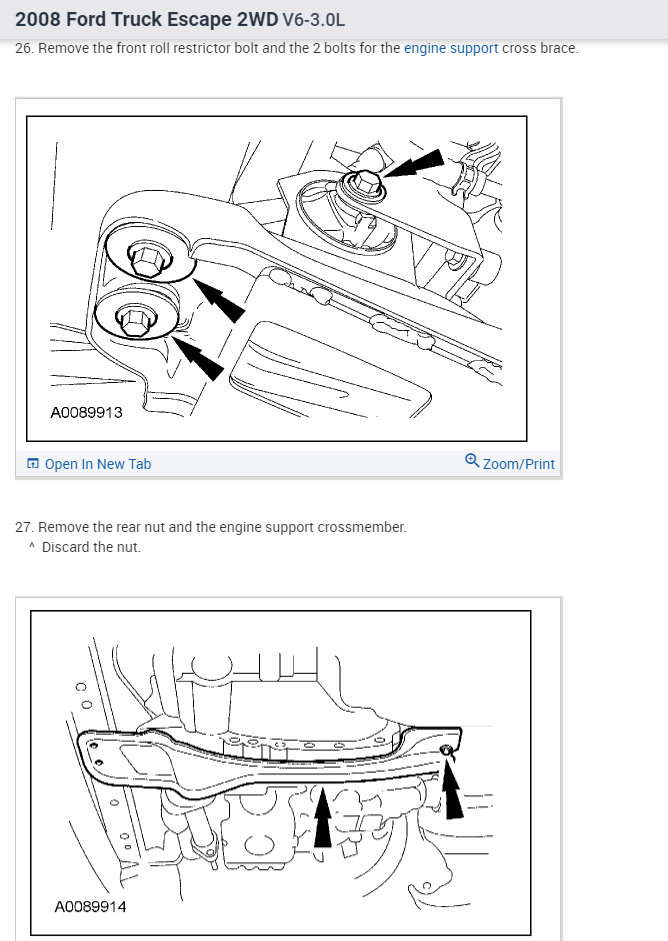 2008 Ford Truck Escape 2WD V6-3.0L

26. Remove the front roll restrictor bolt and the 2 bolts for the engine support cross brace.

A0089913

Open In New Tab

Zoom/Print

27. Remove the rear nut and the engine support crossmember.

^ Discard the nut.

A0089914