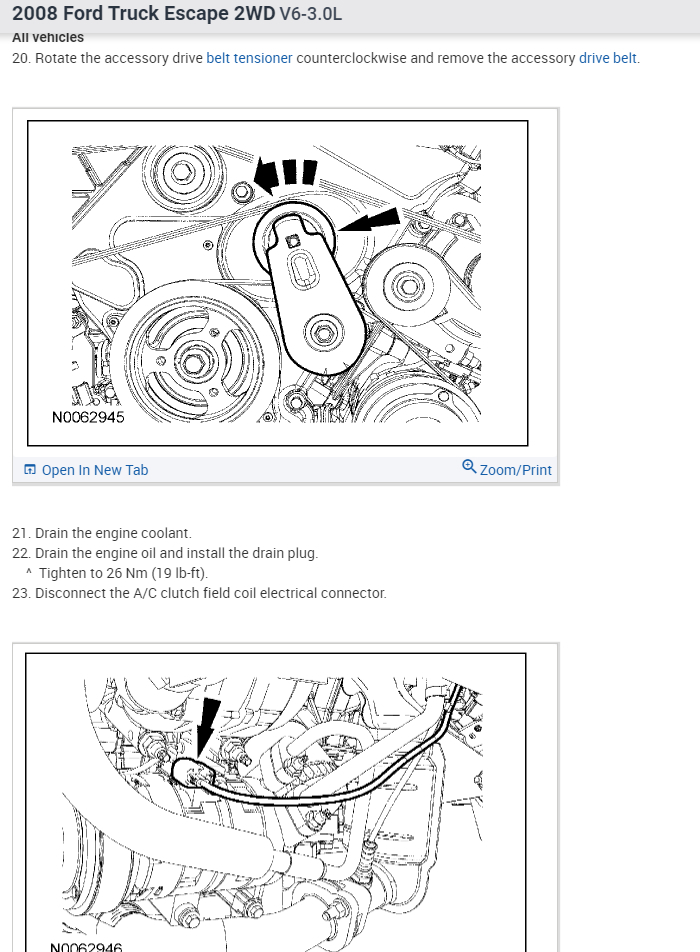 2008 Ford Truck Escape 2WD V6-3.0L
All vehicles
20. Rotate the accessory drive belt tensioner counterclockwise and remove the accessory drive belt.

N0062945

Open In New Tab
Zoom/Print

21. Drain the engine coolant.
22. Drain the engine oil and install the drain plug.
^ Tighten to 26 Nm (19 lb-ft).
23. Disconnect the A/C clutch field coil electrical connector.

N0062946