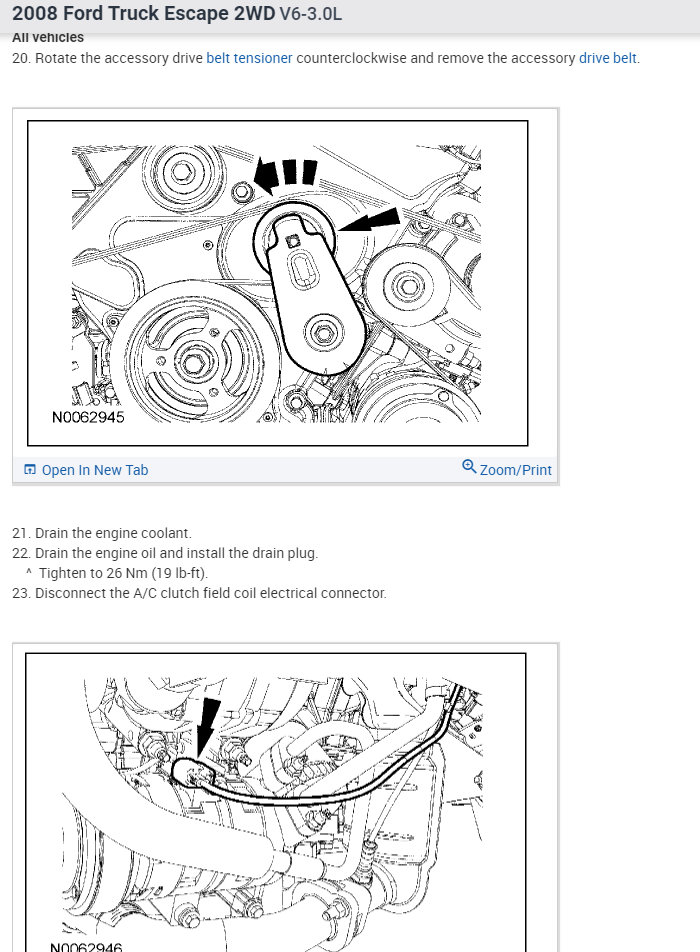 2008 Ford Truck Escape 2WD V6-3.0L
All vehicles
20. Rotate the accessory drive belt tensioner counterclockwise and remove the accessory drive belt.

N0062945

Open In New Tab Zoom/Print

21. Drain the engine coolant.
22. Drain the engine oil and install the drain plug.
^ Tighten to 26 Nm (19 lb-ft).
23. Disconnect the A/C clutch field coil electrical connector.

N0062946