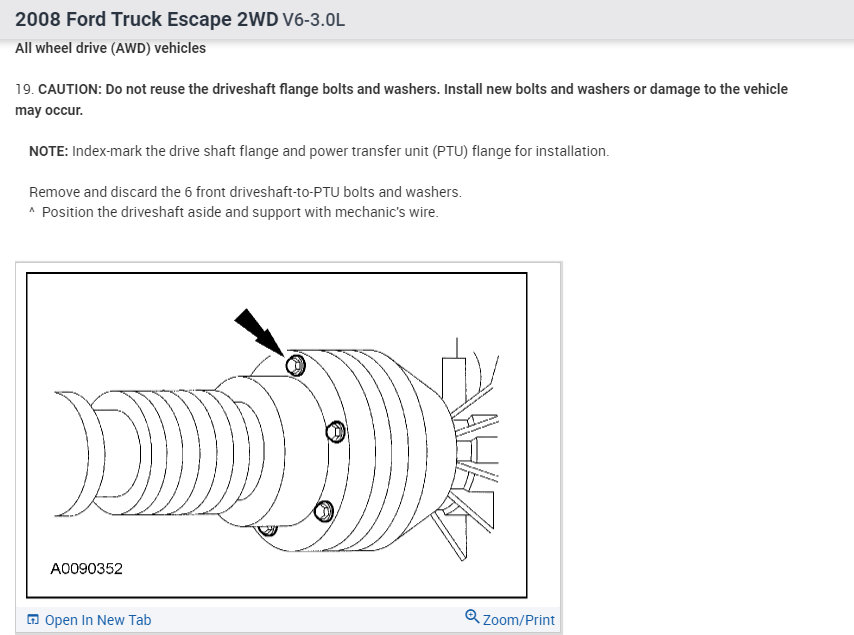 2008 Ford Truck Escape 2WD V6-3.0L

All wheel drive (AWD) vehicles

19. CAUTION: Do not reuse the driveshaft flange bolts and washers. Install new bolts and washers or damage to the vehicle may occur.

NOTE: Index-mark the drive shaft flange and power transfer unit (PTU) flange for installation.

Remove and discard the 6 front driveshaft-to-PTU bolts and washers.
^ Position the driveshaft aside and support with mechanic's wire.

A0090352

Open In New Tab

Zoom/Print