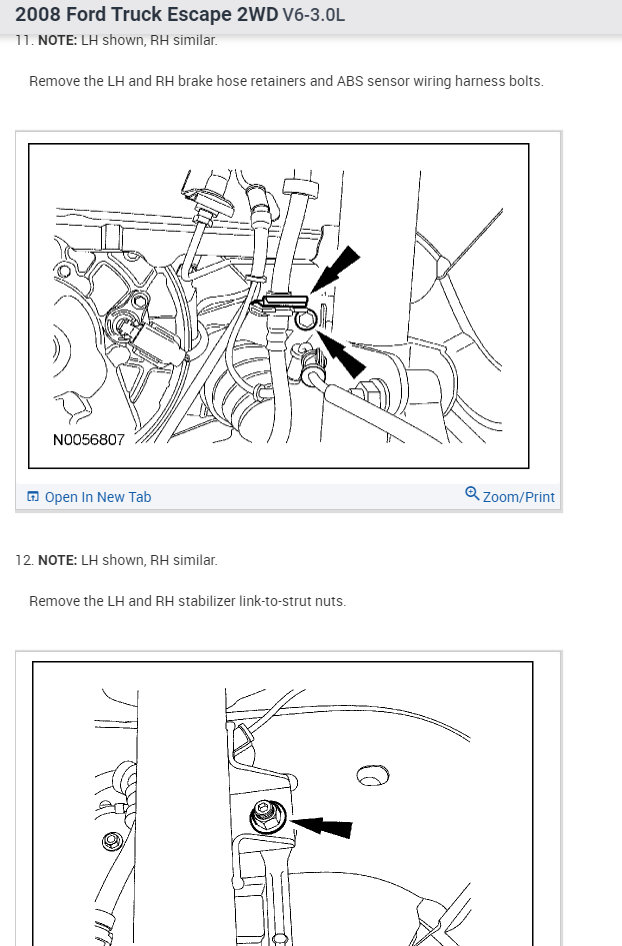 2008 Ford Truck Escape 2WD V6-3.0L

11. NOTE: LH shown, RH similar.

Remove the LH and RH brake hose retainers and ABS sensor wiring harness bolts.

N0056807

Open In New Tab

Zoom/Print

12. NOTE: LH shown, RH similar.

Remove the LH and RH stabilizer link-to-strut nuts.