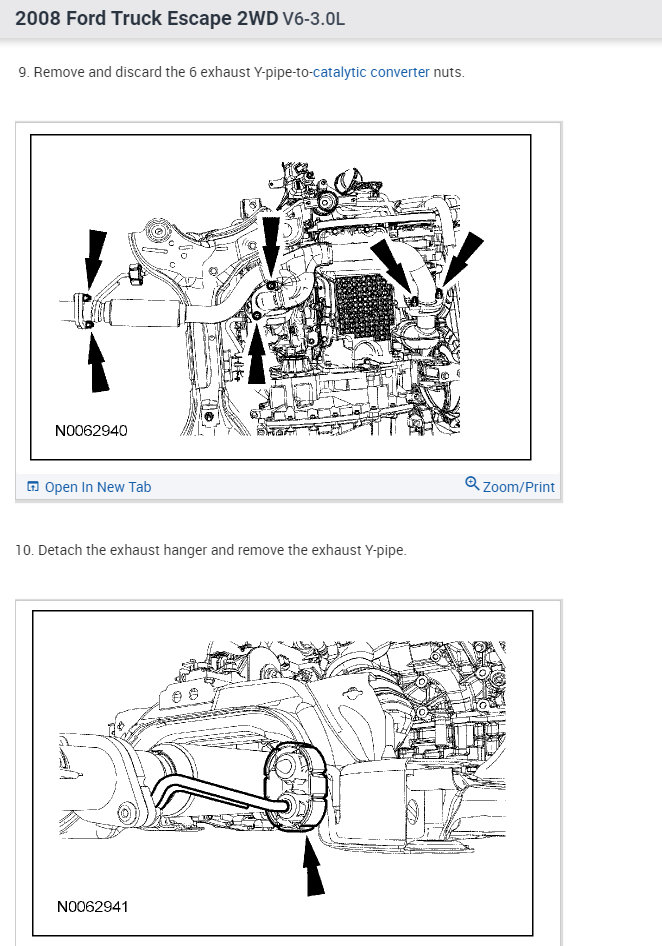 2008 Ford Truck Escape 2WD V6-3.0L

9. Remove and discard the 6 exhaust Y-pipe-to-catalytic converter nuts.

N0062940

Open In New Tab

Zoom/Print

10. Detach the exhaust hanger and remove the exhaust Y-pipe.

N0062941