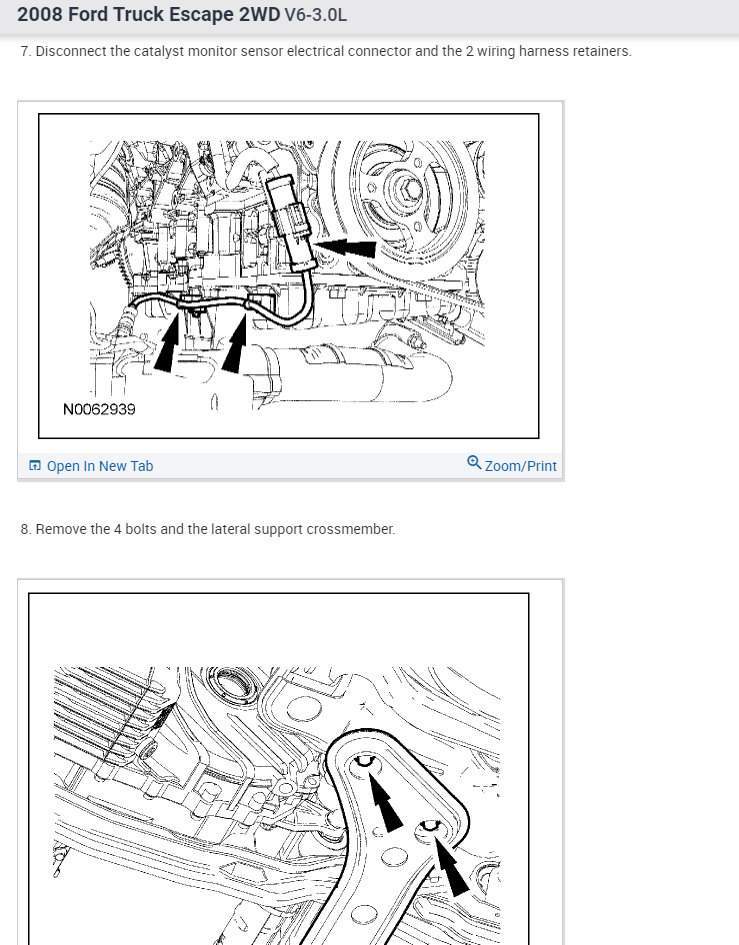 2008 Ford Truck Escape 2WD V6-3.0L

7. Disconnect the catalyst monitor sensor electrical connector and the 2 wiring harness retainers.

N0062939

Open In New Tab

Zoom/Print

8. Remove the 4 bolts and the lateral support crossmember.