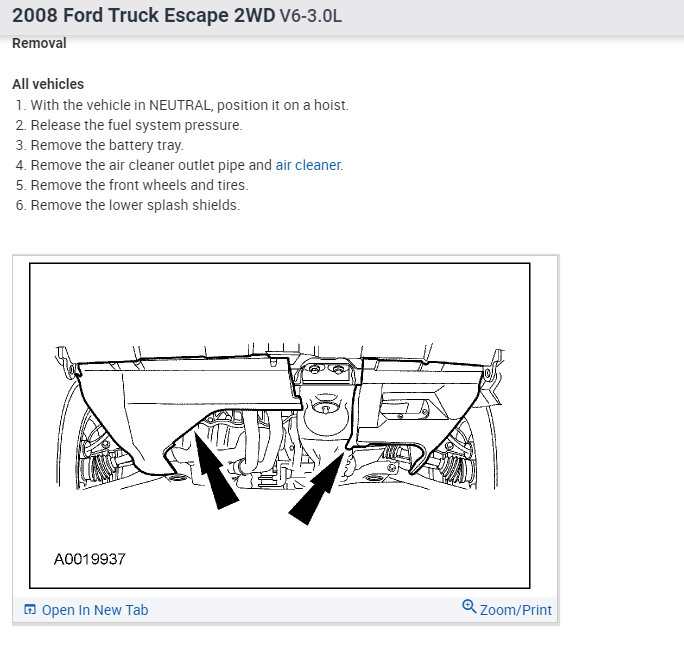 2008 Ford Truck Escape 2WD V6-3.0L

Removal

All vehicles

1. With the vehicle in NEUTRAL, position it on a hoist.
2. Release the fuel system pressure.
3. Remove the battery tray.
4. Remove the air cleaner outlet pipe and air cleaner.
5. Remove the front wheels and tires.
6. Remove the lower splash shields.

A0019937

Open In New Tab

Zoom/Print