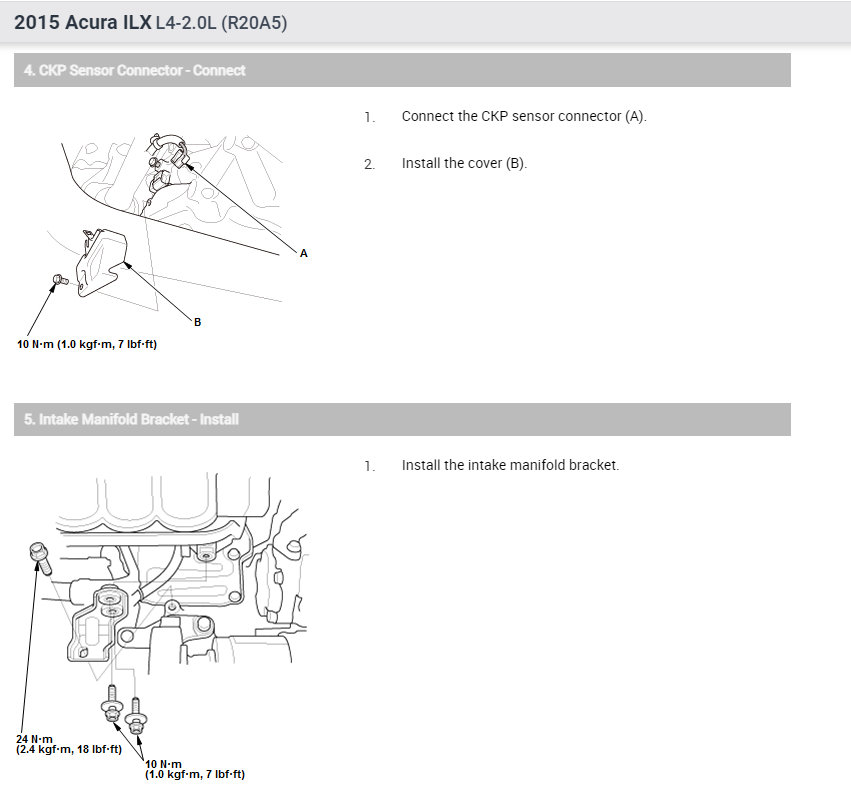 2015 Acura ILX L4-2.0L (R20A5)

4. CKP Sensor Connector - Connect

A

B

10 N·m (1.0 kgf·m, 7 lbf·ft)

1. Connect the CKP sensor connector (A).

2. Install the cover (B).

5. Intake Manifold Bracket - Install

24 N·m (2.4 kgf·m, 18 lbf·ft)

10 N·m (1.0 kgf·m, 7 lbf·ft)

1. Install the intake manifold bracket.