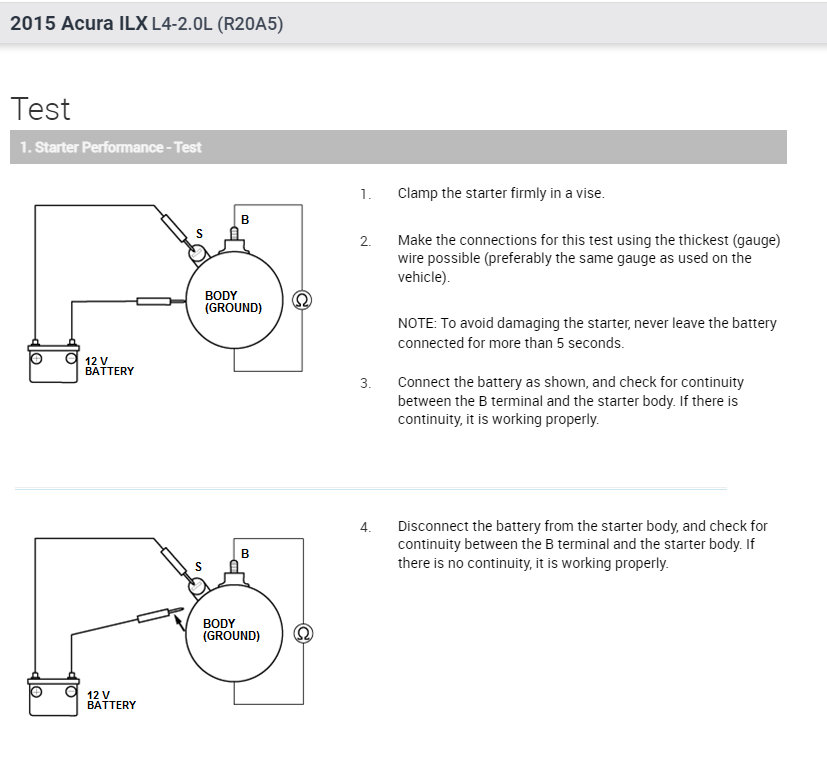 2015 Acura ILX L4-2.0L (R20A5)

Test

1. Starter Performance - Test

S
B
BODY (GROUND)
Ω
12 V BATTERY

1. Clamp the starter firmly in a vise.

2. Make the connections for this test using the thickest (gauge) wire possible (preferably the same gauge as used on the vehicle).

NOTE: To avoid damaging the starter, never leave the battery connected for more than 5 seconds.

3. Connect the battery as shown, and check for continuity between the B terminal and the starter body. If there is continuity, it is working properly.

S
B
BODY (GROUND)
Ω
12 V BATTERY

4. Disconnect the battery from the starter body, and check for continuity between the B terminal and the starter body. If there is no continuity, it is working properly.