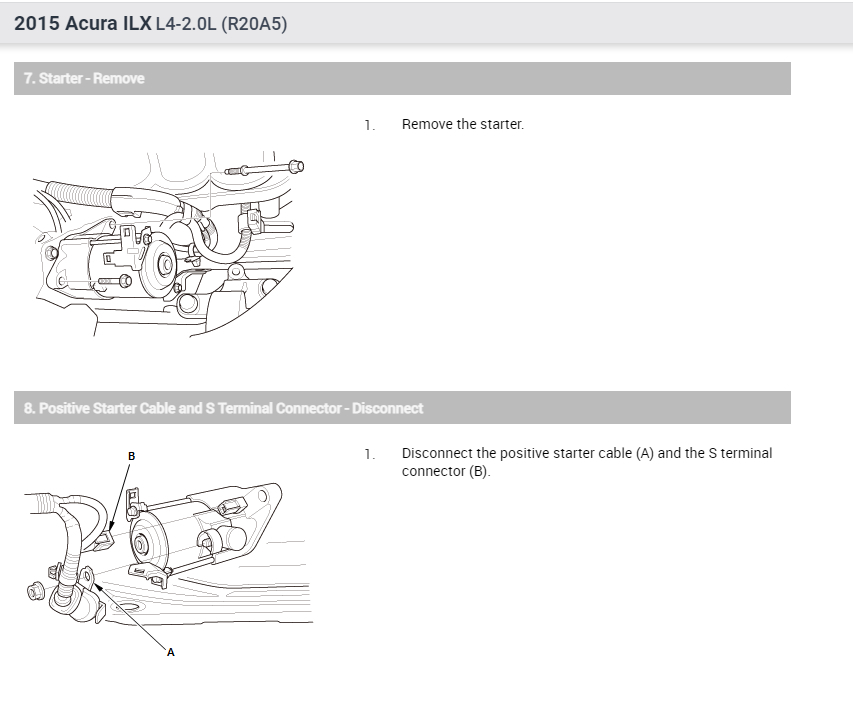 2015 Acura ILX L4-2.0L (R20A5)

7. Starter - Remove

1. Remove the starter.

8. Positive Starter Cable and S Terminal Connector - Disconnect

B

A

1. Disconnect the positive starter cable (A) and the S terminal connector (B).