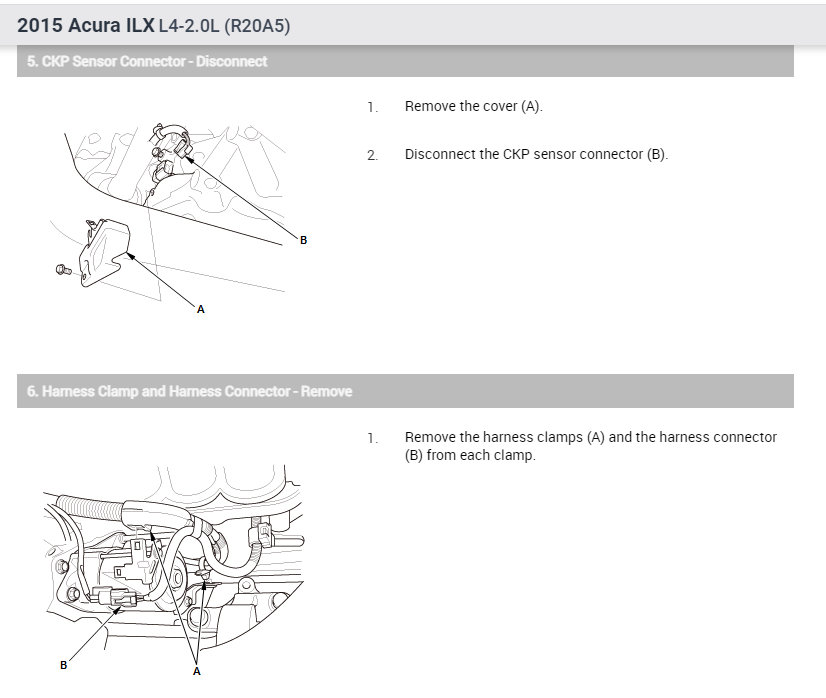 2015 Acura ILX L4-2.0L (R20A5)

5. CKP Sensor Connector - Disconnect

B

A

1. Remove the cover (A).

2. Disconnect the CKP sensor connector (B).

6. Harness Clamp and Harness Connector - Remove

B

A

1. Remove the harness clamps (A) and the harness connector (B) from each clamp.