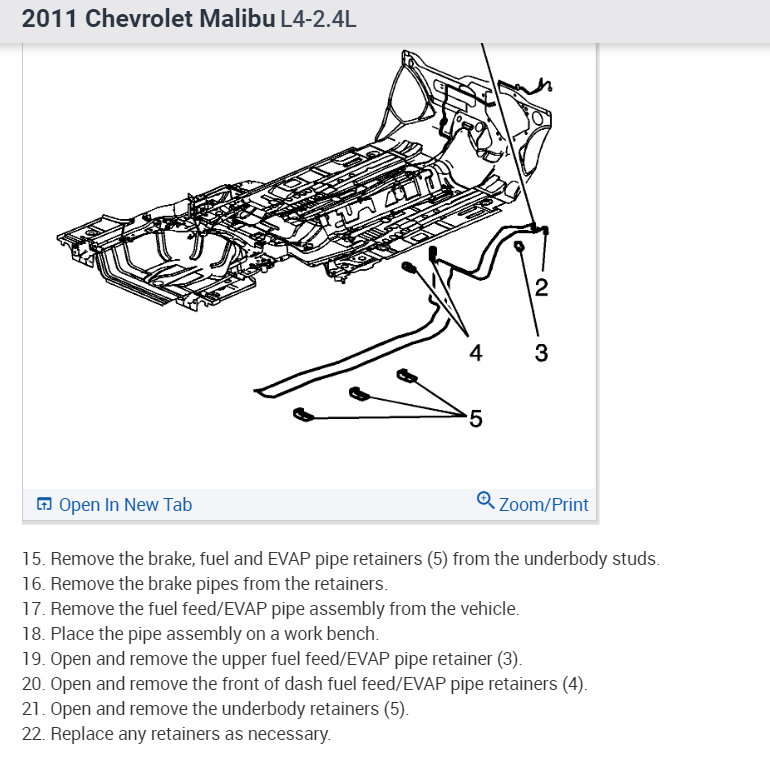 2011 Chevrolet Malibu L4-2.4L

2

4 3

5

Open In New Tab Zoom/Print

15. Remove the brake, fuel and EVAP pipe retainers (5) from the underbody studs.
16. Remove the brake pipes from the retainers.
17. Remove the fuel feed/EVAP pipe assembly from the vehicle.
18. Place the pipe assembly on a work bench.
19. Open and remove the upper fuel feed/EVAP pipe retainer (3).
20. Open and remove the front of dash fuel feed/EVAP pipe retainers (4).
21. Open and remove the underbody retainers (5).
22. Replace any retainers as necessary.