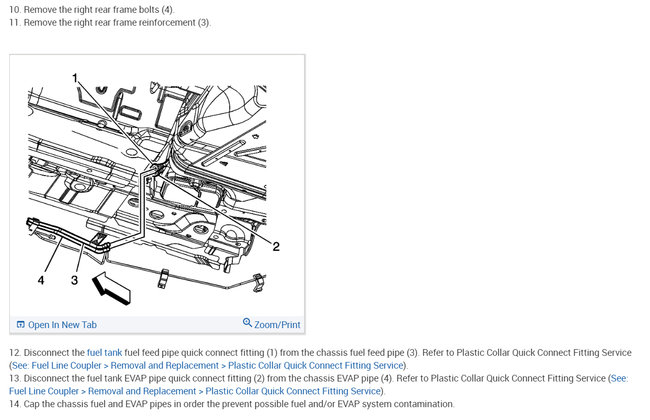 10. Remove the right rear frame bolts (4).
11. Remove the right rear frame reinforcement (3).

1
2
4
3

Open In New Tab
Zoom/Print

12. Disconnect the fuel tank fuel feed pipe quick connect fitting (1) from the chassis fuel feed pipe (3). Refer to Plastic Collar Quick Connect Fitting Service (See: Fuel Line Coupler > Removal and Replacement > Plastic Collar Quick Connect Fitting Service).
13. Disconnect the fuel tank EVAP pipe quick connect fitting (2) from the chassis EVAP pipe (4). Refer to Plastic Collar Quick Connect Fitting Service (See: Fuel Line Coupler > Removal and Replacement > Plastic Collar Quick Connect Fitting Service).
14. Cap the chassis fuel and EVAP pipes in order the prevent possible fuel and/or EVAP system contamination.