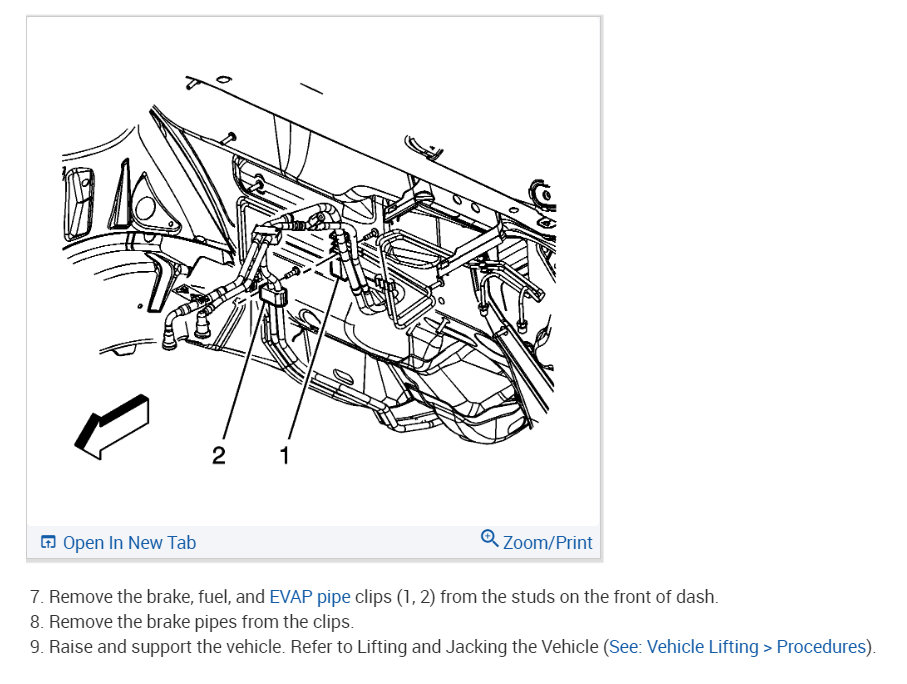 2 1

Open In New Tab

Zoom/Print

7. Remove the brake, fuel, and EVAP pipe clips (1, 2) from the studs on the front of dash.
8. Remove the brake pipes from the clips.
9. Raise and support the vehicle. Refer to Lifting and Jacking the Vehicle (See: Vehicle Lifting > Procedures).