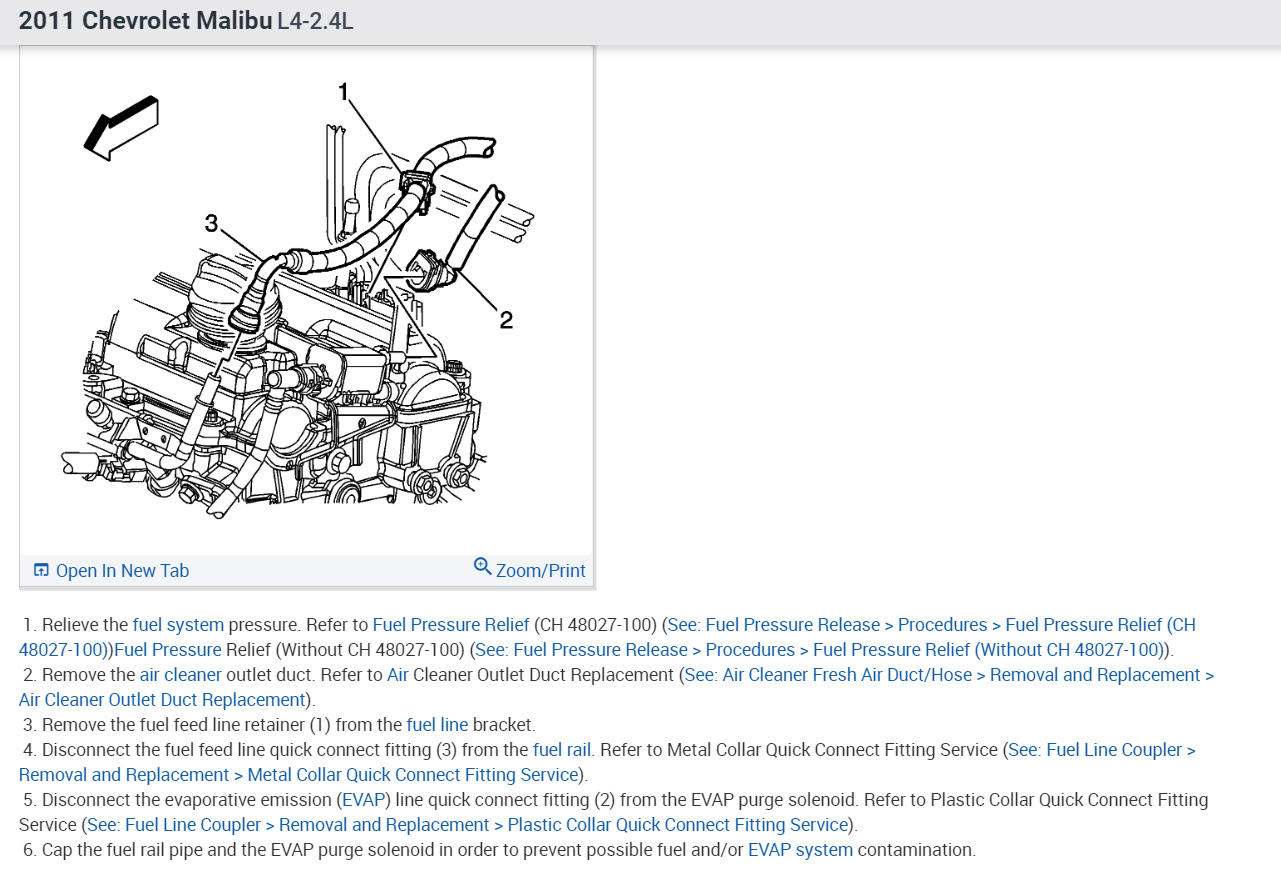 2011 Chevrolet Malibu L4-2.4L

1

3

2

Open In New Tab

Zoom/Print

1. Relieve the fuel system pressure. Refer to Fuel Pressure Relief (CH 48027-100) (See: Fuel Pressure Release > Procedures > Fuel Pressure Relief (CH 48027-100))Fuel Pressure Relief (Without CH 48027-100) (See: Fuel Pressure Release > Procedures > Fuel Pressure Relief (Without CH 48027-100)).
2. Remove the air cleaner outlet duct. Refer to Air Cleaner Outlet Duct Replacement (See: Air Cleaner Fresh Air Duct/Hose > Removal and Replacement > Air Cleaner Outlet Duct Replacement).
3. Remove the fuel feed line retainer (1) from the fuel line bracket.
4. Disconnect the fuel feed line quick connect fitting (3) from the fuel rail. Refer to Metal Collar Quick Connect Fitting Service (See: Fuel Line Coupler > Removal and Replacement > Metal Collar Quick Connect Fitting Service).
5. Disconnect the evaporative emission (EVAP) line quick connect fitting (2) from the EVAP purge solenoid. Refer to Plastic Collar Quick Connect Fitting Service (See: Fuel Line Coupler > Removal and Replacement > Plastic Collar Quick Connect Fitting Service).
6. Cap the fuel rail pipe and the EVAP purge solenoid in order to prevent possible fuel and/or EVAP system contamination.